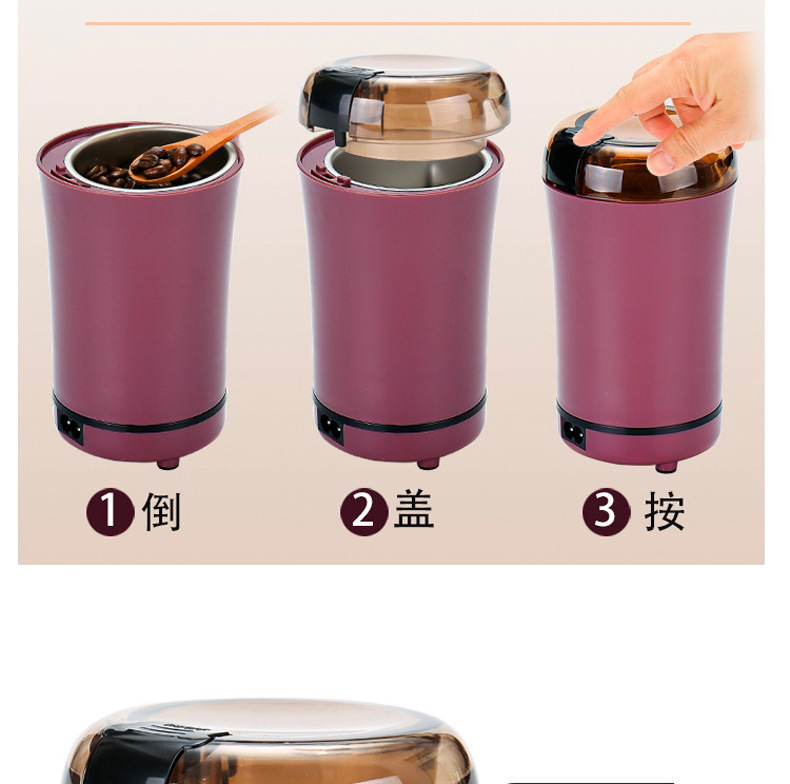 1 倒

2 盖

3 按