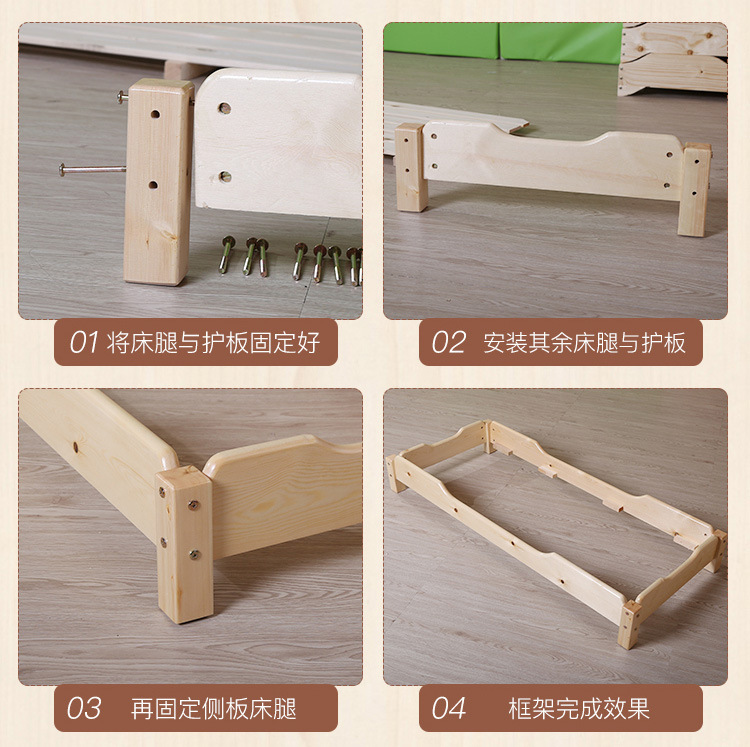 01 将床腿与护板固定好

02 安装其余床腿与护板

03 再固定侧板床腿

04 框架完成效果