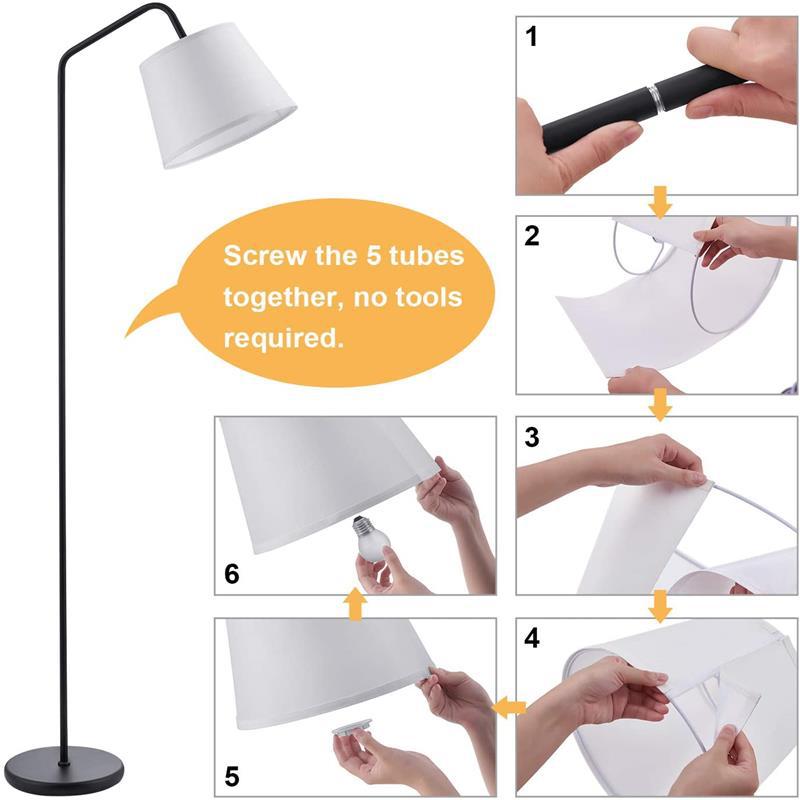 Screw the 5 tubes together, no tools required.

1

2

3

4

5

6