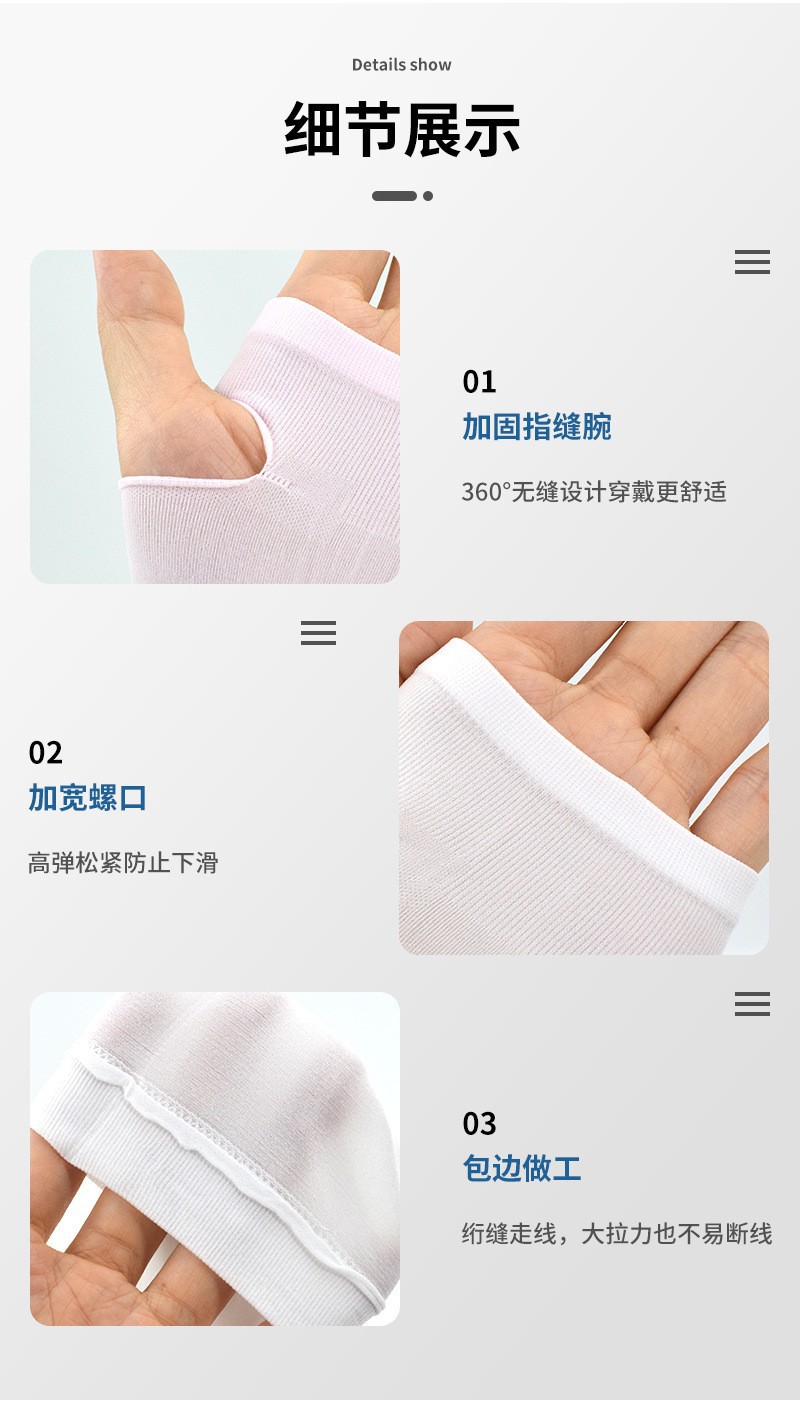 Details show

细节展示

01
加固指缝腕

360°无缝设计穿戴更舒适

02
加宽螺口

高弹松紧防止下滑

03
包边做工

绗缝走线，大拉力也不易断线