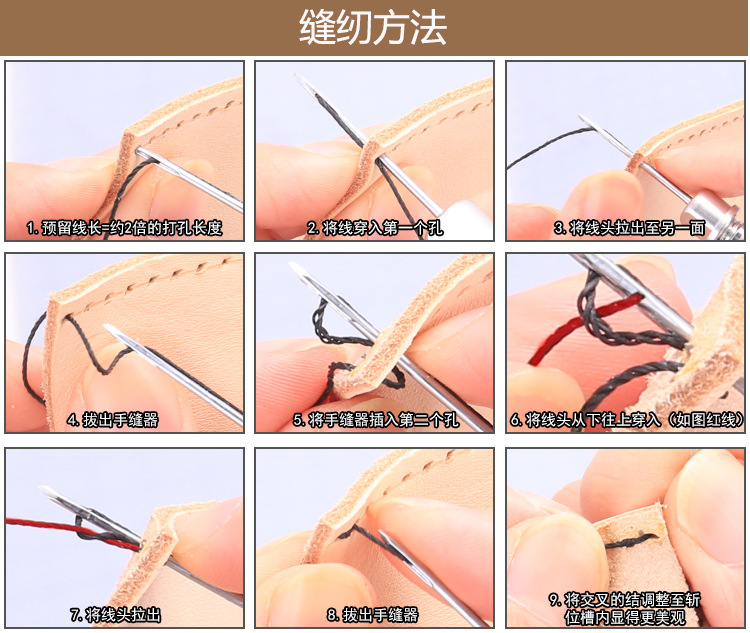 缝纫方法

1. 预留线长=约2倍的打孔长度

2. 将线穿入第一个孔

3. 将线头拉出至另一面

4. 拔出手缝器

5. 将手缝器插入第二个孔

6. 将线头从下往上穿入（如图红线）

7. 将线头拉出

8. 拔出手缝器

9. 将交叉的结调整至斩位槽内显得更美观