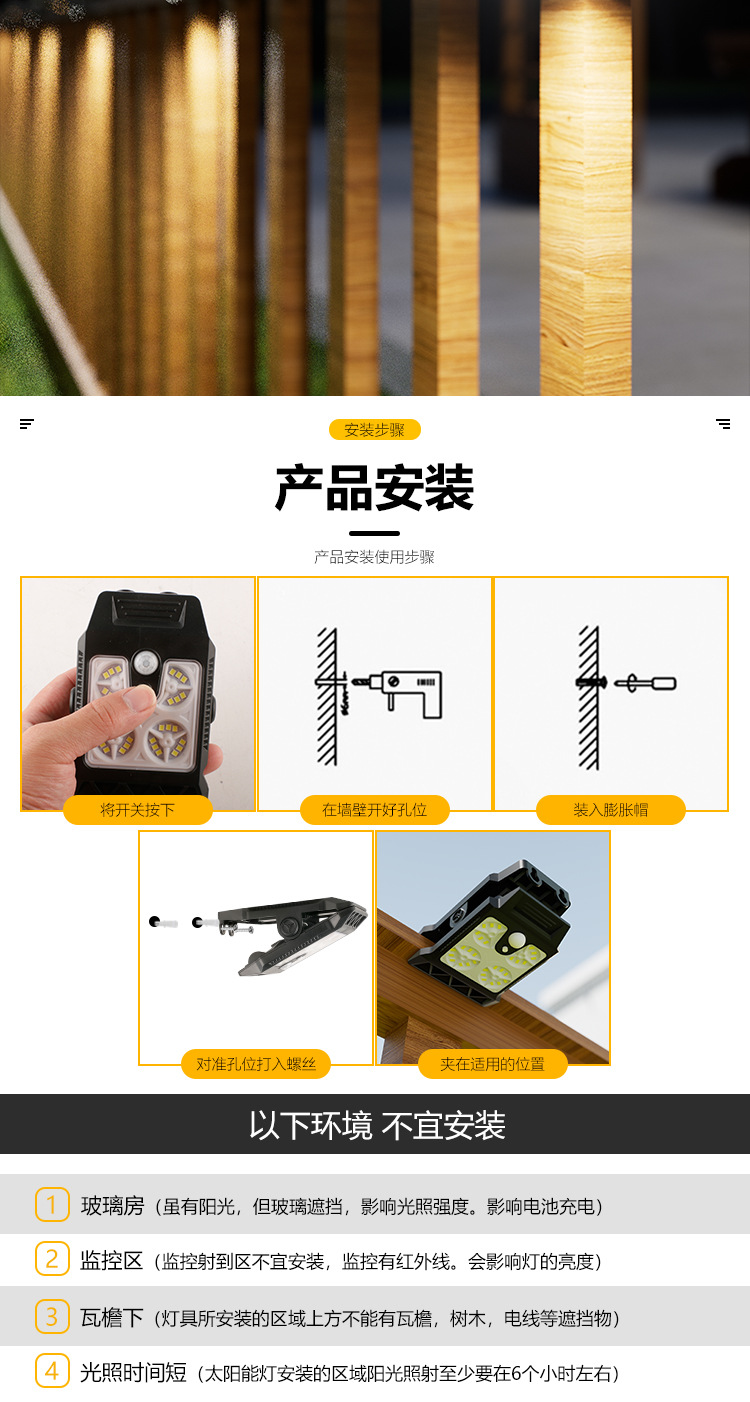 安装步骤

产品安装

产品安装使用步骤

将开关按下

在墙壁开好孔位

装入膨胀帽

对准孔位打入螺丝

夹在适用的位置

以下环境 不宜安装

1 玻璃房（虽有阳光，但玻璃遮挡，影响光照强度。影响电池充电）

2 监控区（监控射到区不宜安装，监控有红外线。会影响灯的亮度）

3 瓦檐下（灯具所安装的区域上方不能有瓦檐，树木，电线等遮挡物）

4 光照时间短（太阳能灯安装的区域阳光照射至少要在6个小时左右）