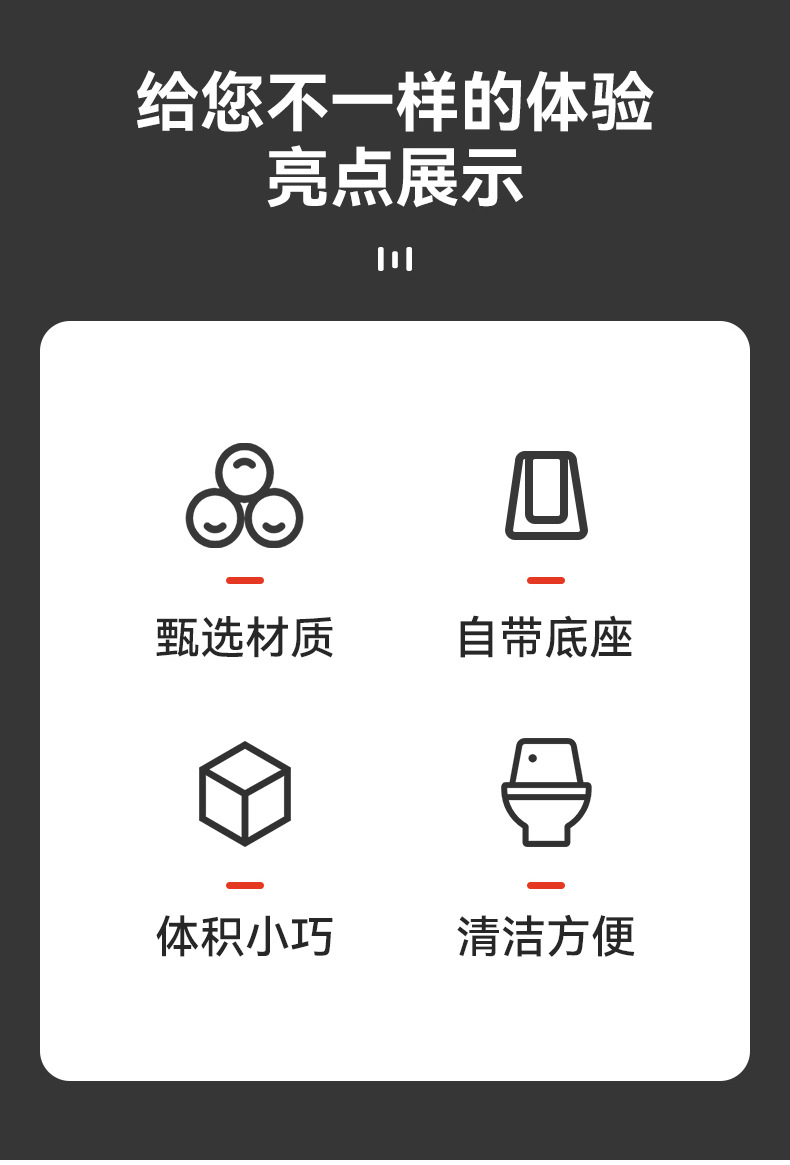 给您不一样的体验
亮点展示

甄选材质

自带底座

体积小巧

清洁方便