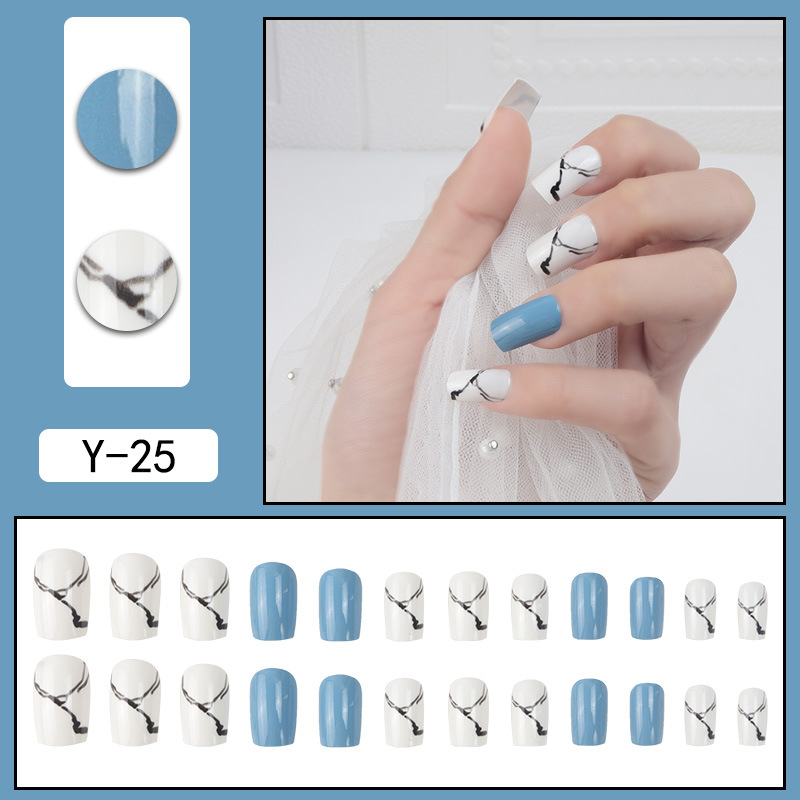 Y-25