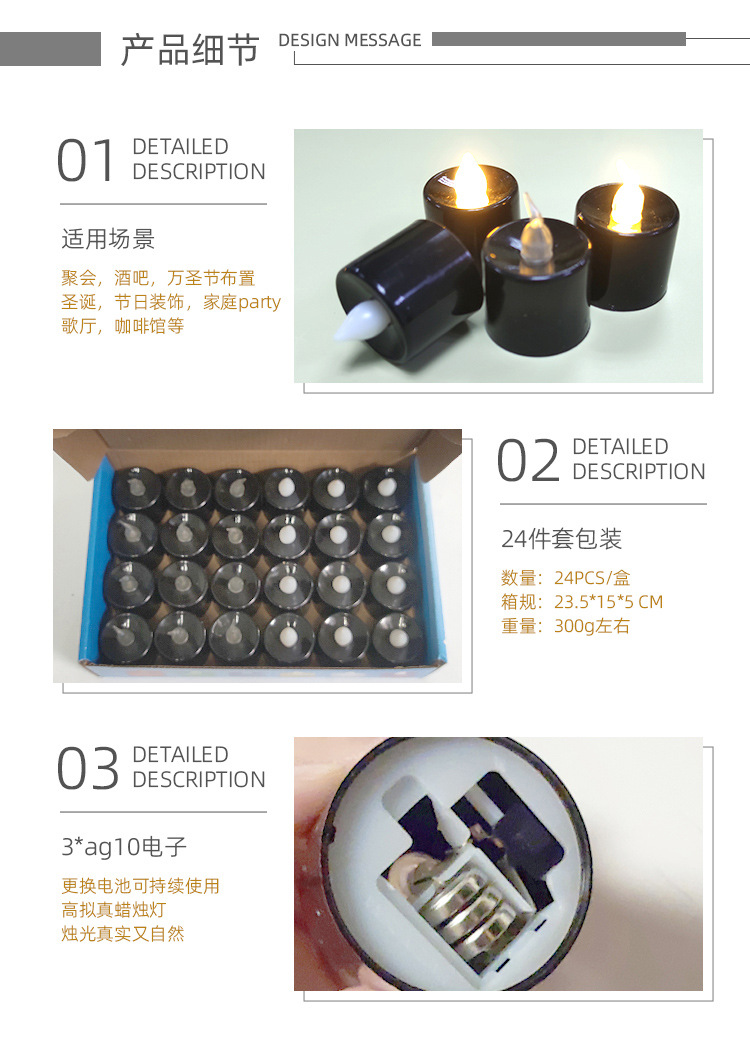 产品细节 DESIGN MESSAGE

01 DETAILED DESCRIPTION

适用场景

聚会，酒吧，万圣节布置
圣诞，节日装饰，家庭party
歌厅，咖啡馆等

02 DETAILED DESCRIPTION

24件套包装

数量：24PCS/盒
箱规：23.5*15*5 CM
重量：300g左右

03 DETAILED DESCRIPTION

3*ag10电子

更换电池可持续使用
高拟真蜡烛灯
烛光真实又自然