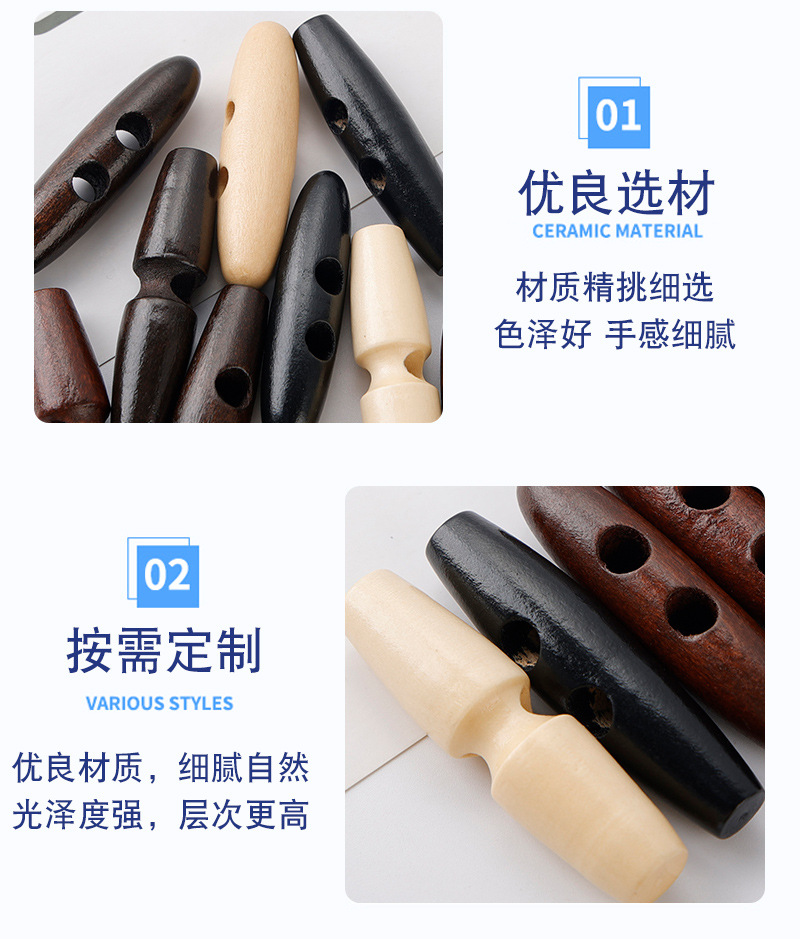 01

优良选材

CERAMIC MATERIAL

材质精挑细选
色泽好 手感细腻

02

按需定制

VARIOUS STYLES

优良材质，细腻自然
光泽度强，层次更高