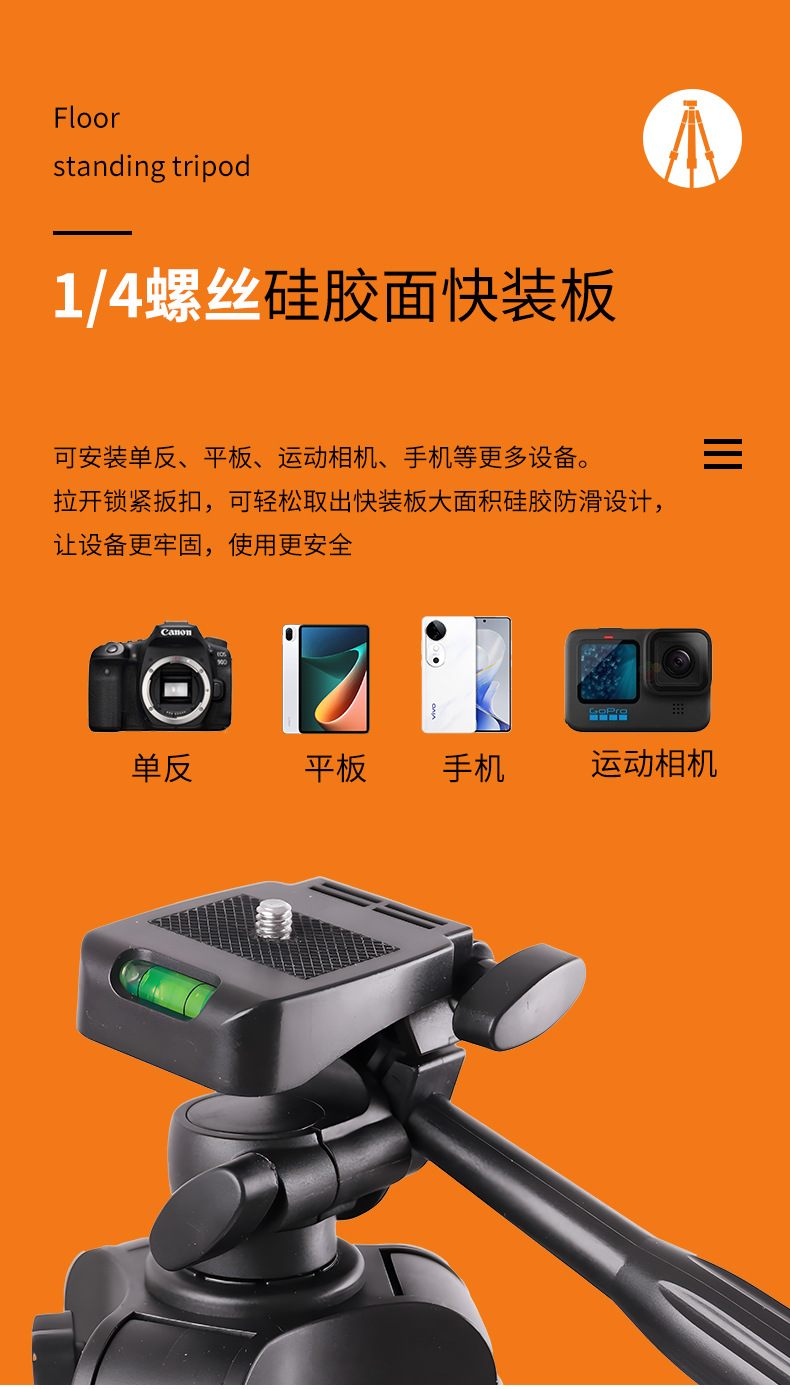 Floor
standing tripod

1/4螺丝硅胶面快装板

可安装单反、平板、运动相机、手机等更多设备。
拉开锁紧扳扣，可轻松取出快装板大面积硅胶防滑设计，
让设备更牢固，使用更安全

Canon
EOS 90D
vivo
GoPro

单反
平板
手机
运动相机