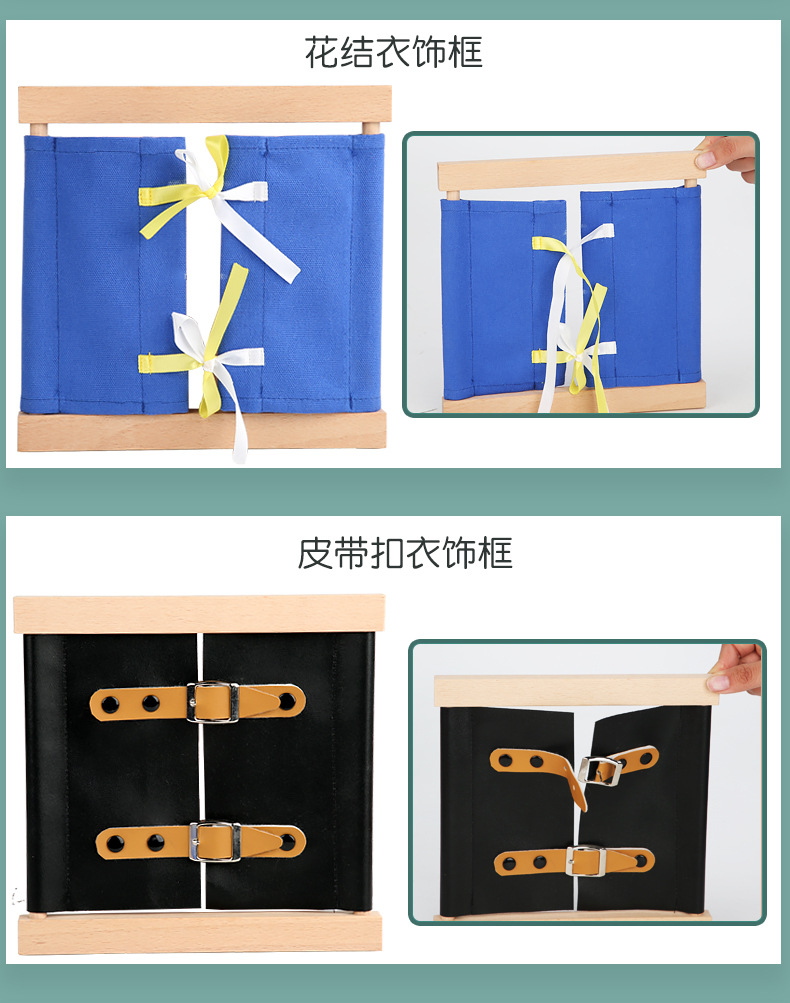 花结衣饰框

皮带扣衣饰框