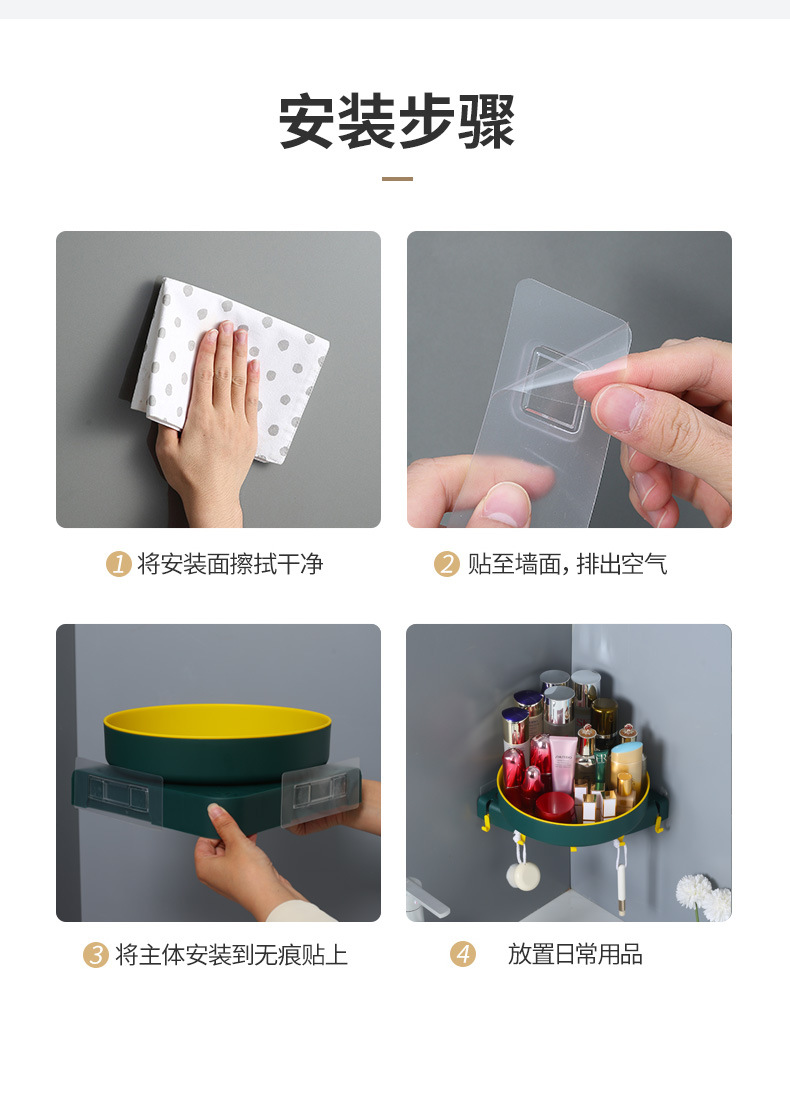 安装步骤

1 将安装面擦拭干净

2 贴至墙面，排出空气

3 将主体安装到无痕贴上

4 放置日常用品