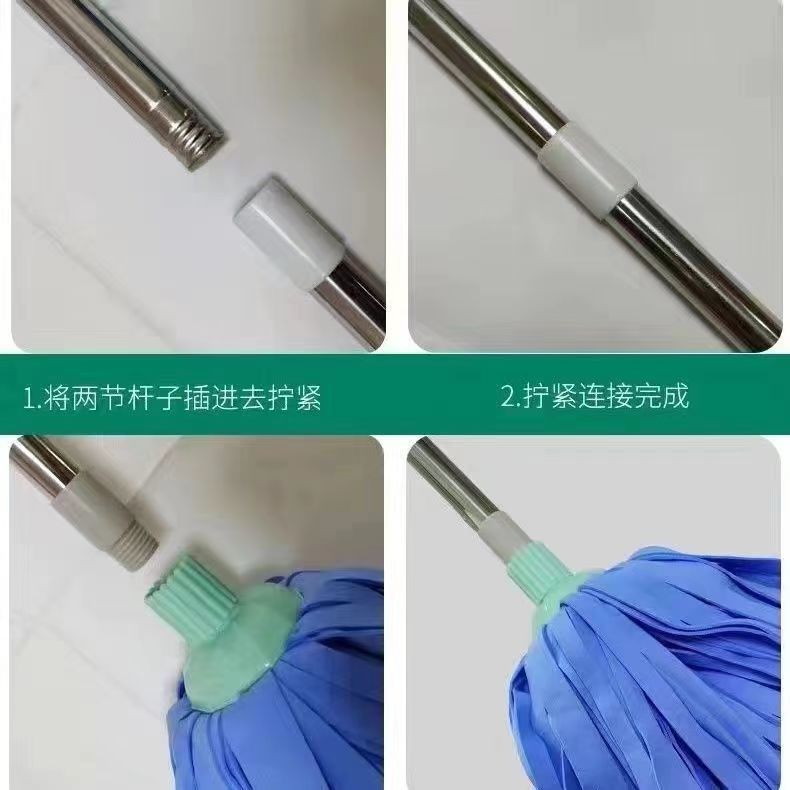 1.将两节杆子插进去拧紧

2.拧紧连接完成