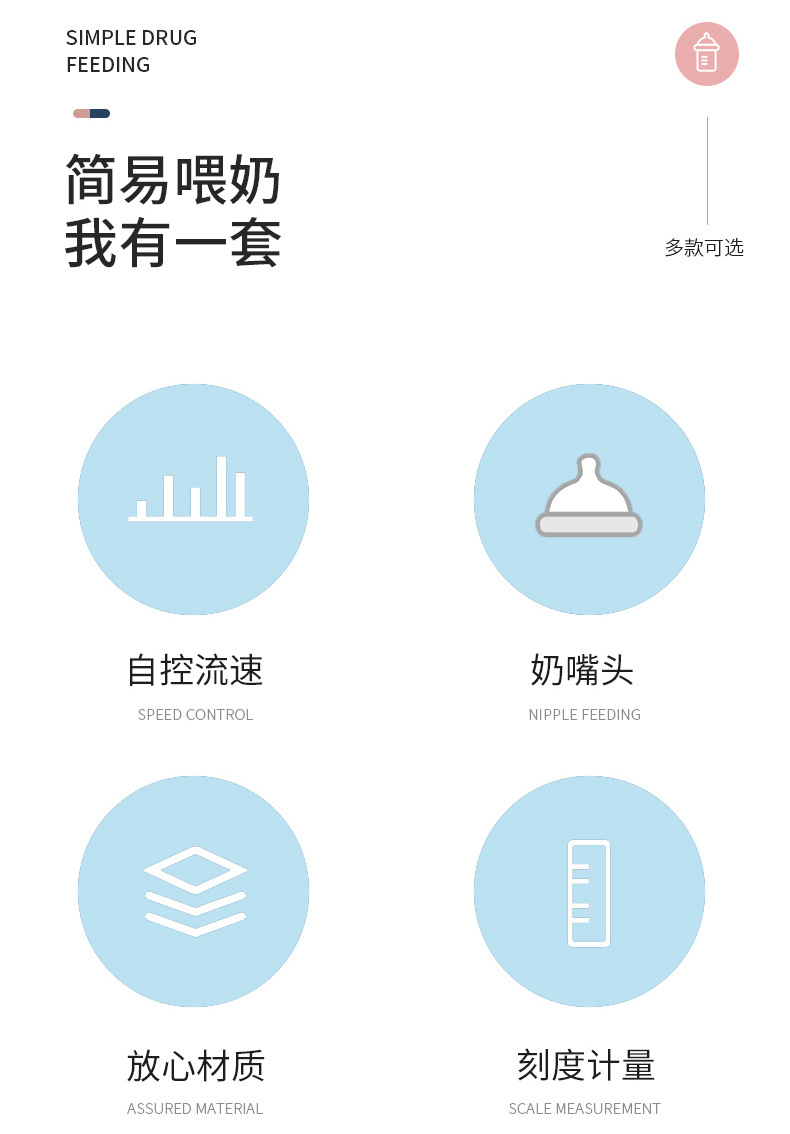 SIMPLE DRUG
FEEDING

简易喂奶
我有一套

多款可选

自控流速
SPEED CONTROL

奶嘴头
NIPPLE FEEDING

放心材质
ASSURED MATERIAL

刻度计量
SCALE MEASUREMENT