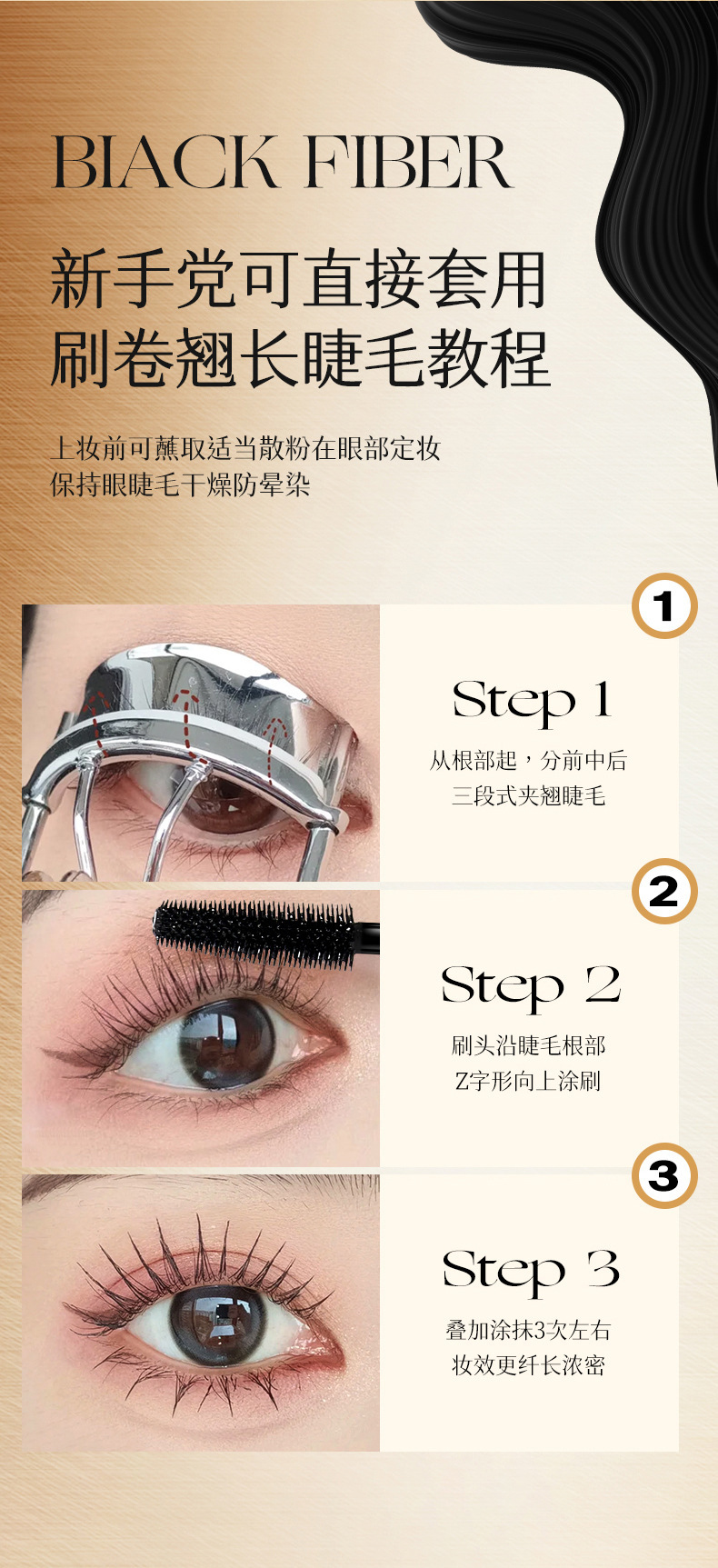 BIACK FIBER

新手党可直接套用
刷卷翘长睫毛教程

上妆前可蘸取适当散粉在眼部定妆
保持眼睫毛干燥防晕染

1

Step 1

从根部起，分前中后
三段式夹翘睫毛

2

Step 2

刷头沿睫毛根部
Z字形向上涂刷

3

Step 3

叠加涂抹3次左右
妆效更纤长浓密