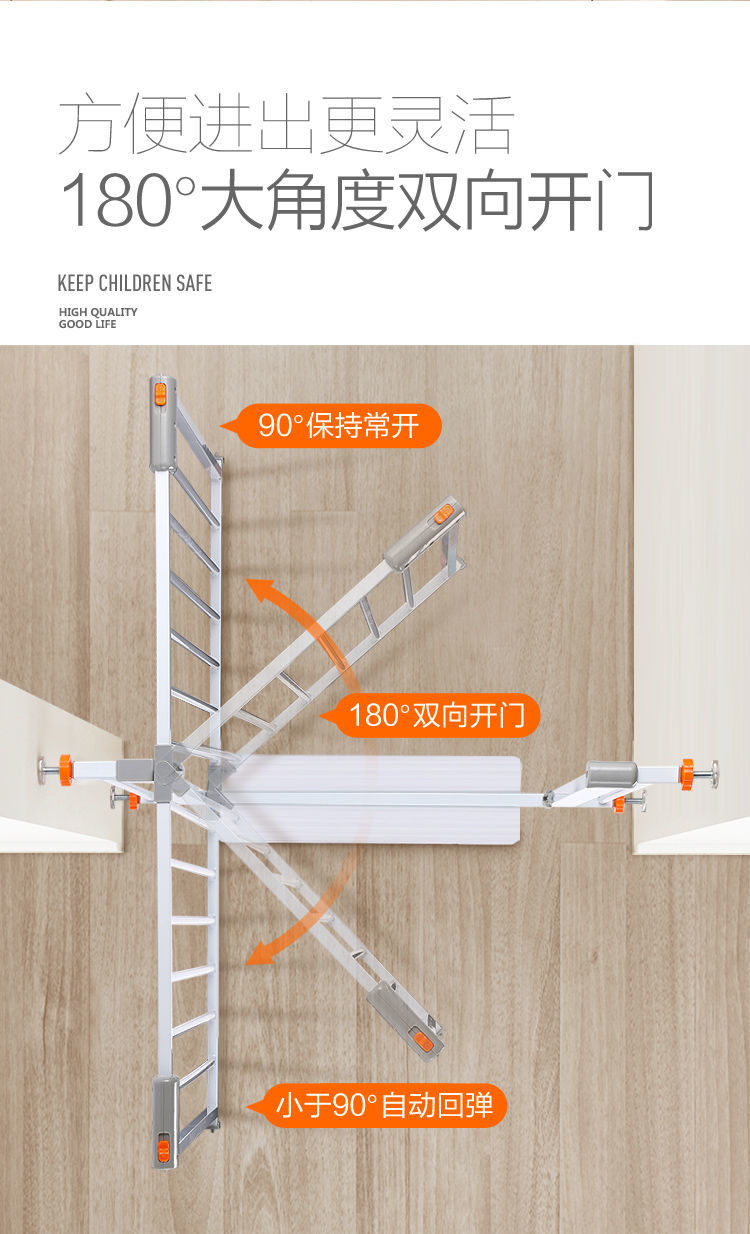 方便进出更灵活
180°大角度双向开门

KEEP CHILDREN SAFE

HIGH QUALITY
GOOD LIFE

90°保持常开

180°双向开门

小于90°自动回弹