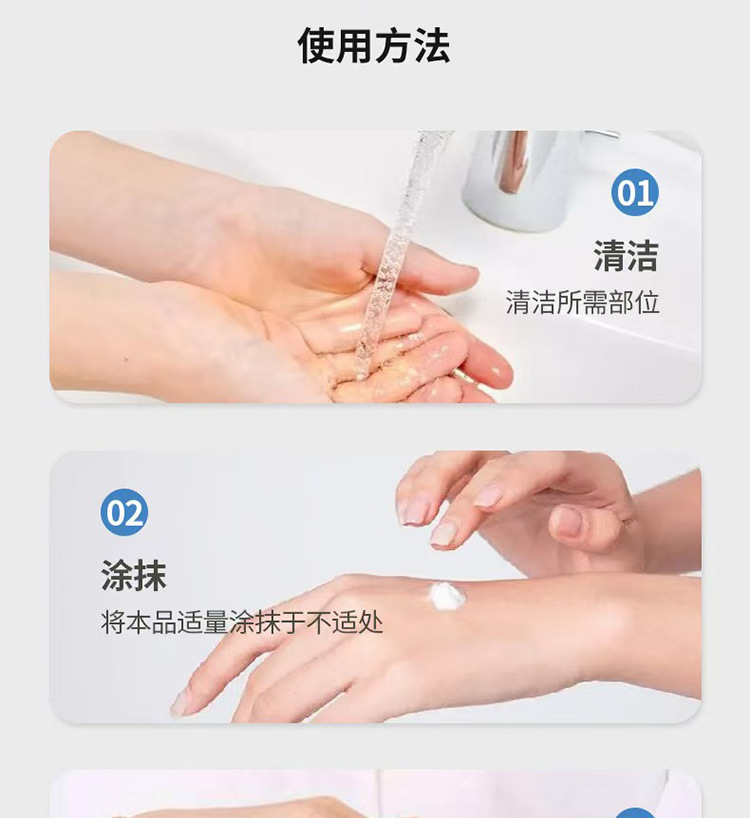 使用方法

01
清洁
清洁所需部位

02
涂抹
将本品适量涂抹于不适处