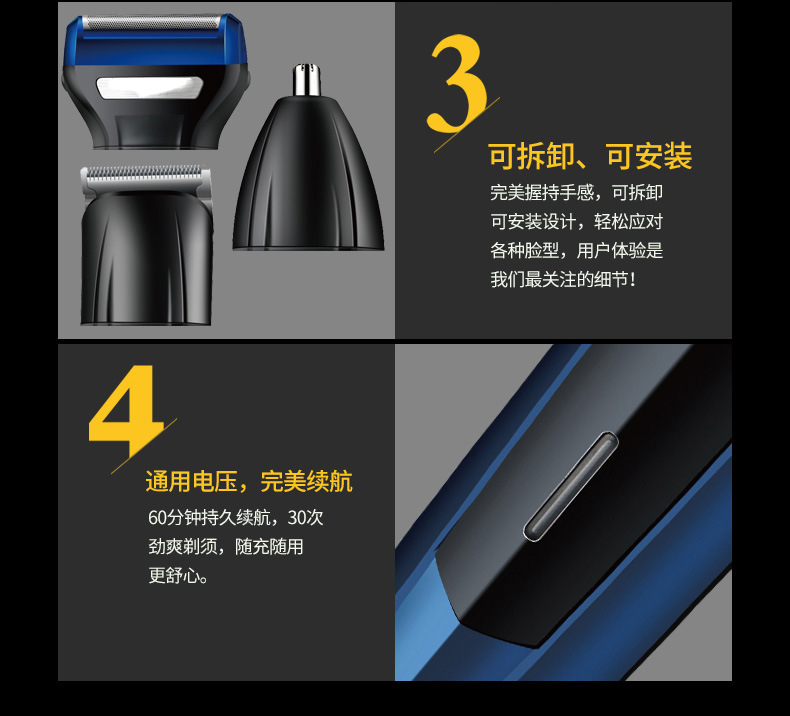 3

可拆卸、可安装

完美握持手感，可拆卸可安装设计，轻松应对各种脸型，用户体验是我们最关注的细节！

4

通用电压，完美续航

60分钟持久续航，30次劲爽剃须，随充随用更舒心。