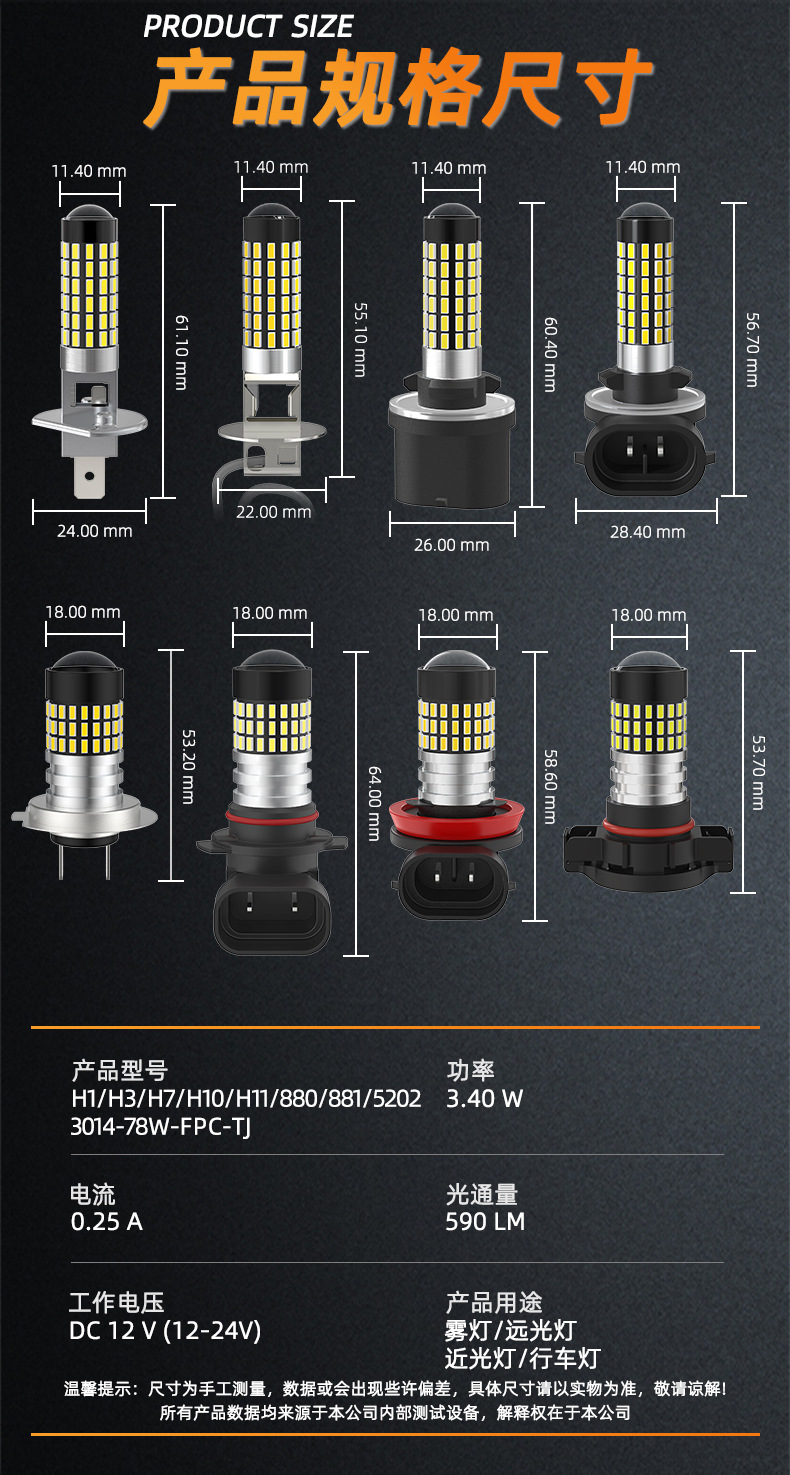 PRODUCT SIZE
产品规格尺寸

11.40 mm
61.10 mm
24.00 mm

11.40 mm
55.10 mm
22.00 mm

11.40 mm
60.40 mm
26.00 mm

11.40 mm
56.70 mm
28.40 mm

18.00 mm
53.20 mm

18.00 mm
64.00 mm

18.00 mm
58.60 mm

18.00 mm
53.70 mm

产品型号
H1/H3/H7/H10/H11/880/881/5202
3014-78W-FPC-TJ

功率
3.40 W

电流
0.25 A

光通量
590 LM

工作电压
DC 12 V (12-24V)

产品用途
雾灯/远光灯
近光灯/行车灯

温馨提示：尺寸为手工测量，数据或会出现些许偏差，具体尺寸请以实物为准，敬请谅解!
所有产品数据均来源于本公司内部测试设备，解释权在于本公司