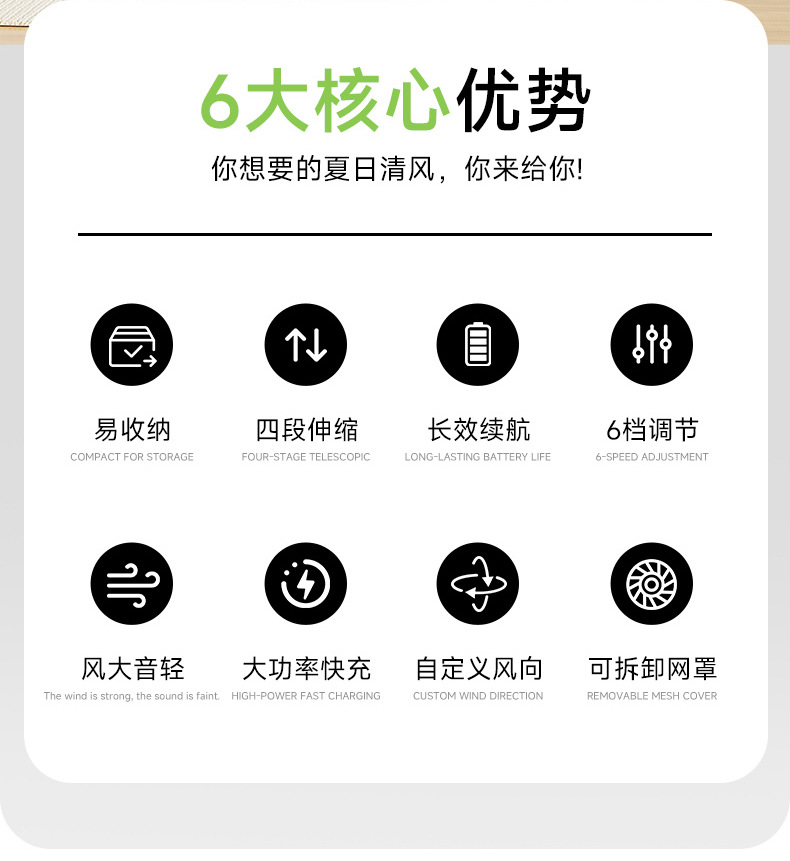 6大核心优势

你想要的夏日清风，你来给你!

易收纳
COMPACT FOR STORAGE

四段伸缩
FOUR-STAGE TELESCOPIC

长效续航
LONG-LASTING BATTERY LIFE

6档调节
6-SPEED ADJUSTMENT

风大音轻
The wind is strong, the sound is faint.

大功率快充
HIGH-POWER FAST CHARGING

自定义风向
CUSTOM WIND DIRECTION

可拆卸网罩
REMOVABLE MESH COVER