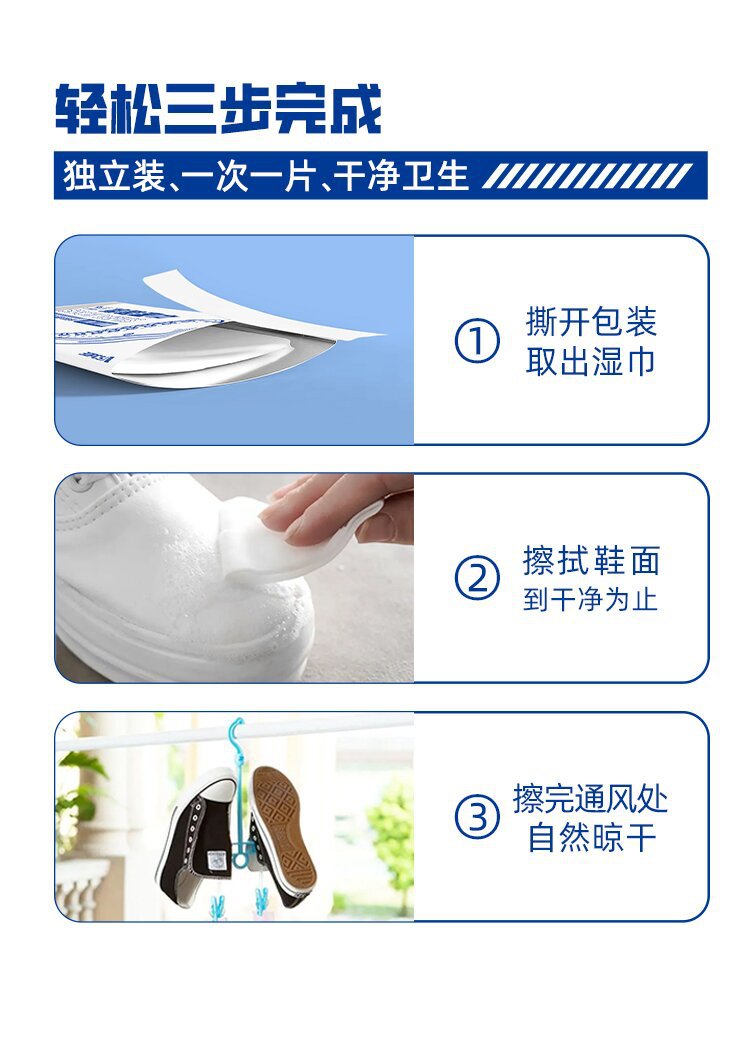 轻松三步完成

独立装、一次一片、干净卫生

① 撕开包装
取出湿巾

② 擦拭鞋面
到干净为止

③ 擦完通风处
自然晾干