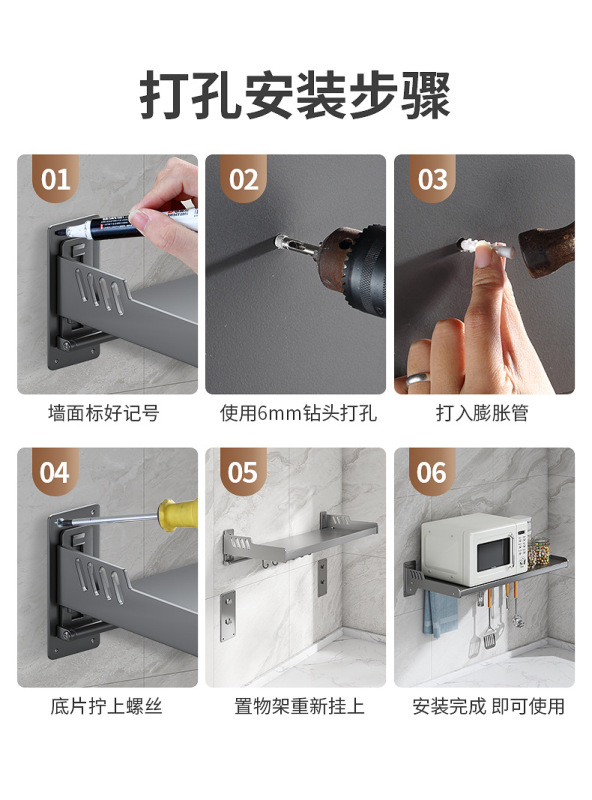 打孔安装步骤

01
墙面标好记号

02
使用6mm钻头打孔

03
打入膨胀管

04
底片拧上螺丝

05
置物架重新挂上

06
安装完成 即可使用