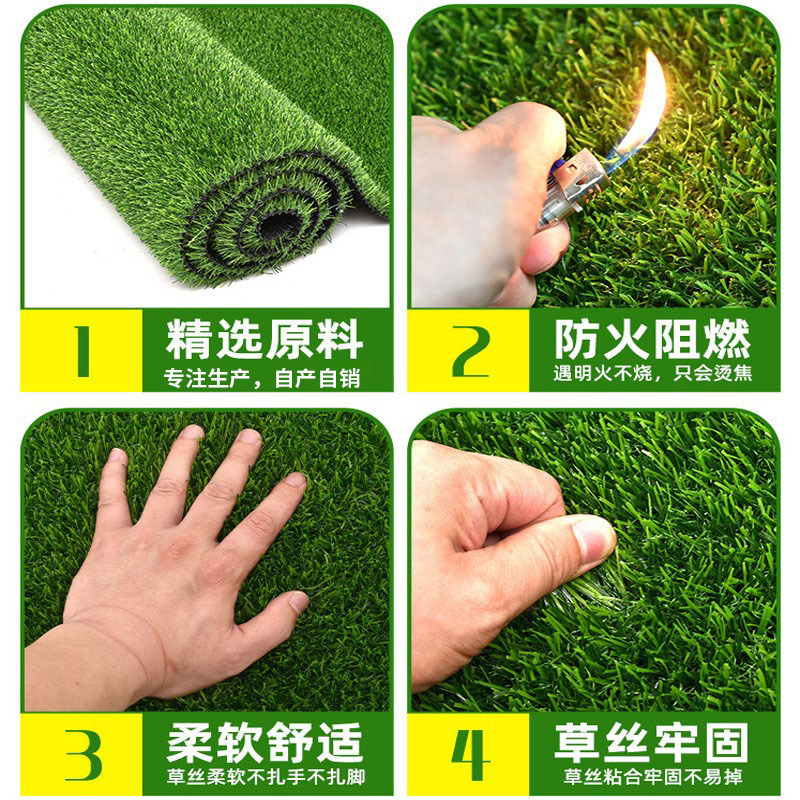 1
精选原料
专注生产，自产自销

2
防火阻燃
遇明火不烧，只会烫焦

3
柔软舒适
草丝柔软不扎手不扎脚

4
草丝牢固
草丝粘合牢固不易掉