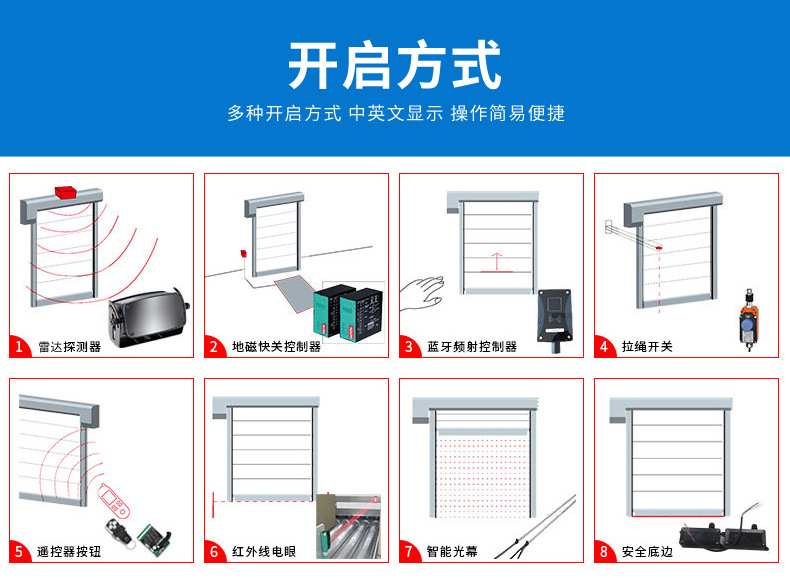 开启方式

多种开启方式 中英文显示 操作简易便捷

1 雷达探测器

2 地磁快关控制器

3 蓝牙频射控制器

4 拉绳开关

5 遥控器按钮

6 红外线电眼

7 智能光幕

8 安全底边