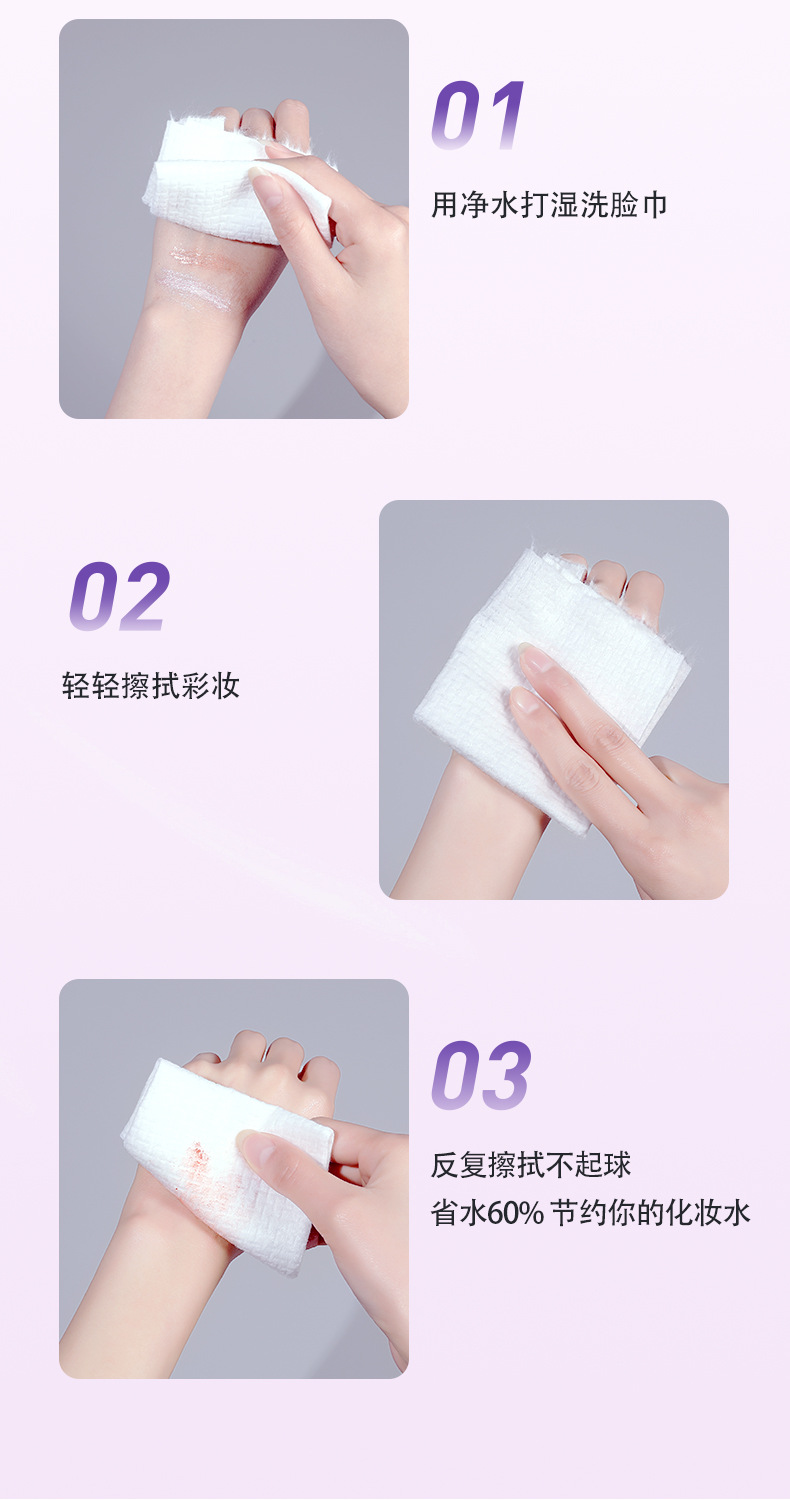 01

用净水打湿洗脸巾

02

轻轻擦拭彩妆

03

反复擦拭不起球
省水60% 节约你的化妆水