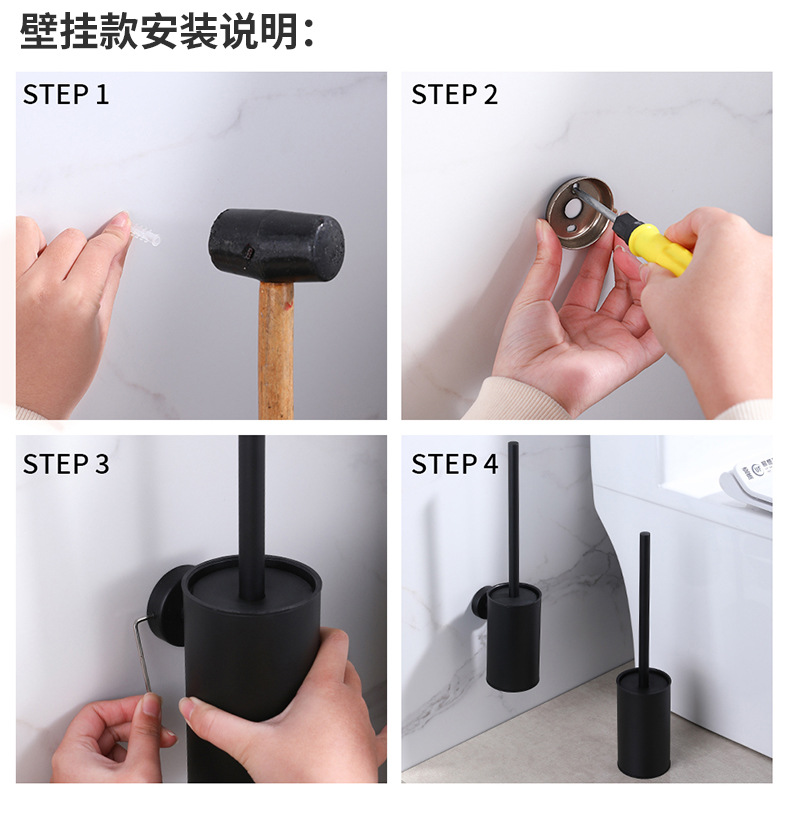 壁挂款安装说明：

STEP 1

STEP 2

STEP 3

STEP 4