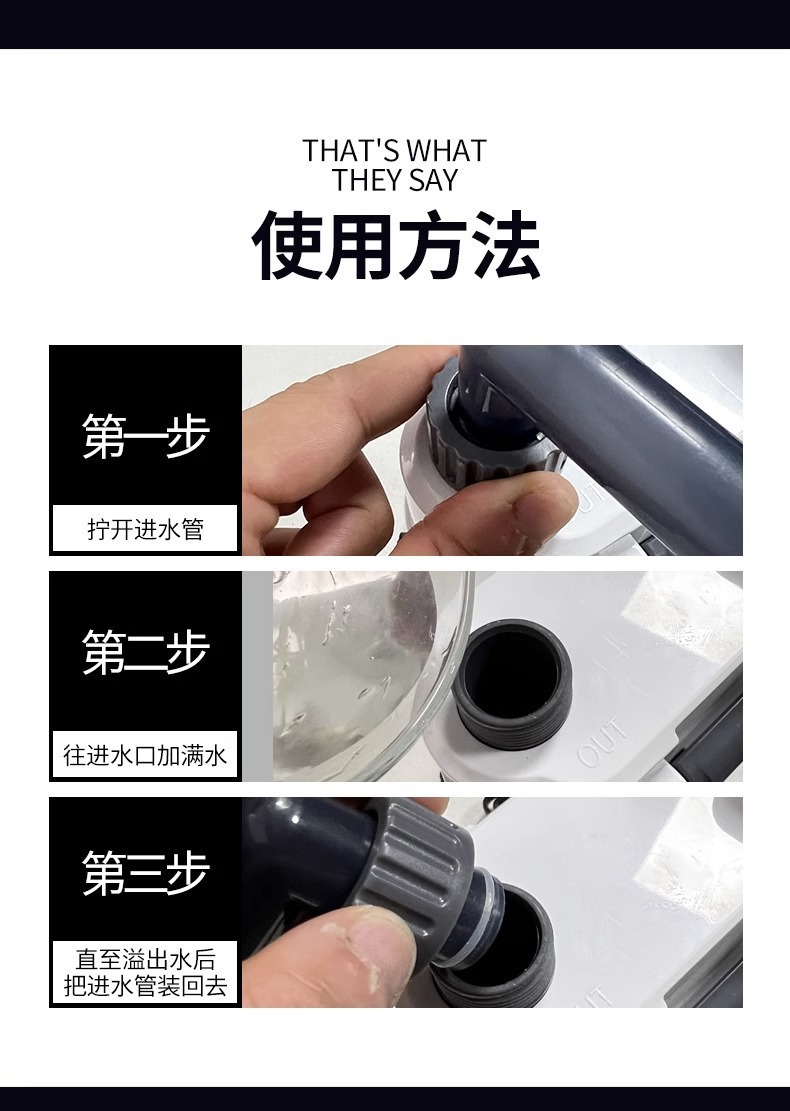 THAT'S WHAT THEY SAY

使用方法

第一步

拧开进水管

OUT

第二步

往进水口加满水

OUT

第三步

直至溢出水后
把进水管装回去

OUT