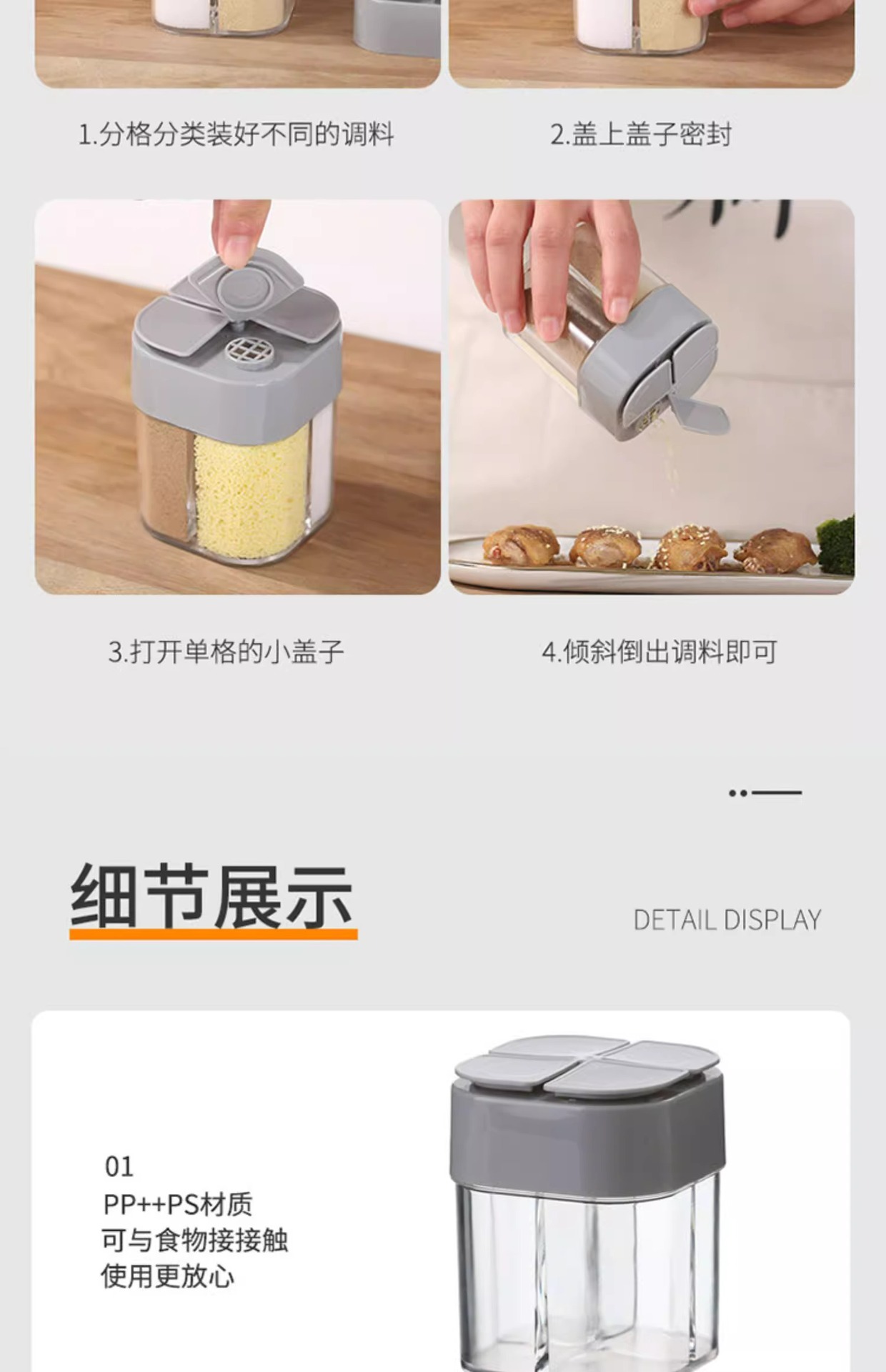 1.分格分类装好不同的调料

2.盖上盖子密封

3.打开单格的小盖子

4.倾斜倒出调料即可

细节展示

DETAIL DISPLAY

01
PP++PS材质
可与食物接接触
使用更放心