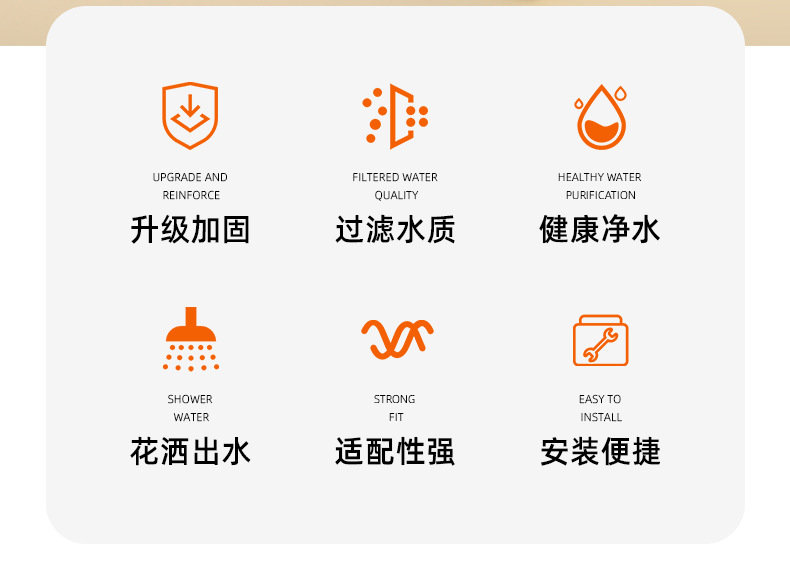 UPGRADE AND
REINFORCE
升级加固

FILTERED WATER
QUALITY
过滤水质

HEALTHY WATER
PURIFICATION
健康净水

SHOWER
WATER
花洒出水

STRONG
FIT
适配性强

EASY TO
INSTALL
安装便捷