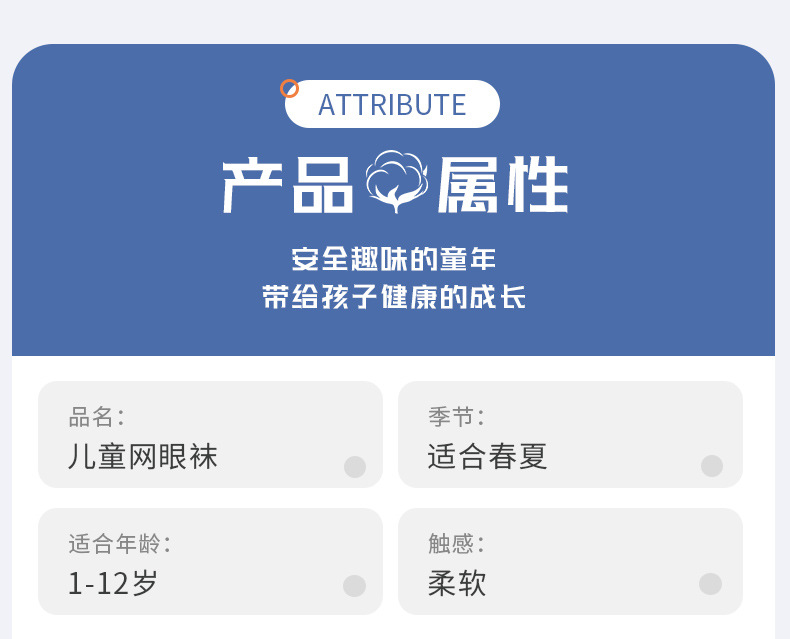 ATTRIBUTE

产品属性

安全趣味的童年
带给孩子健康的成长

品名:
儿童网眼袜

季节:
适合春夏

适合年龄:
1-12岁

触感:
柔软