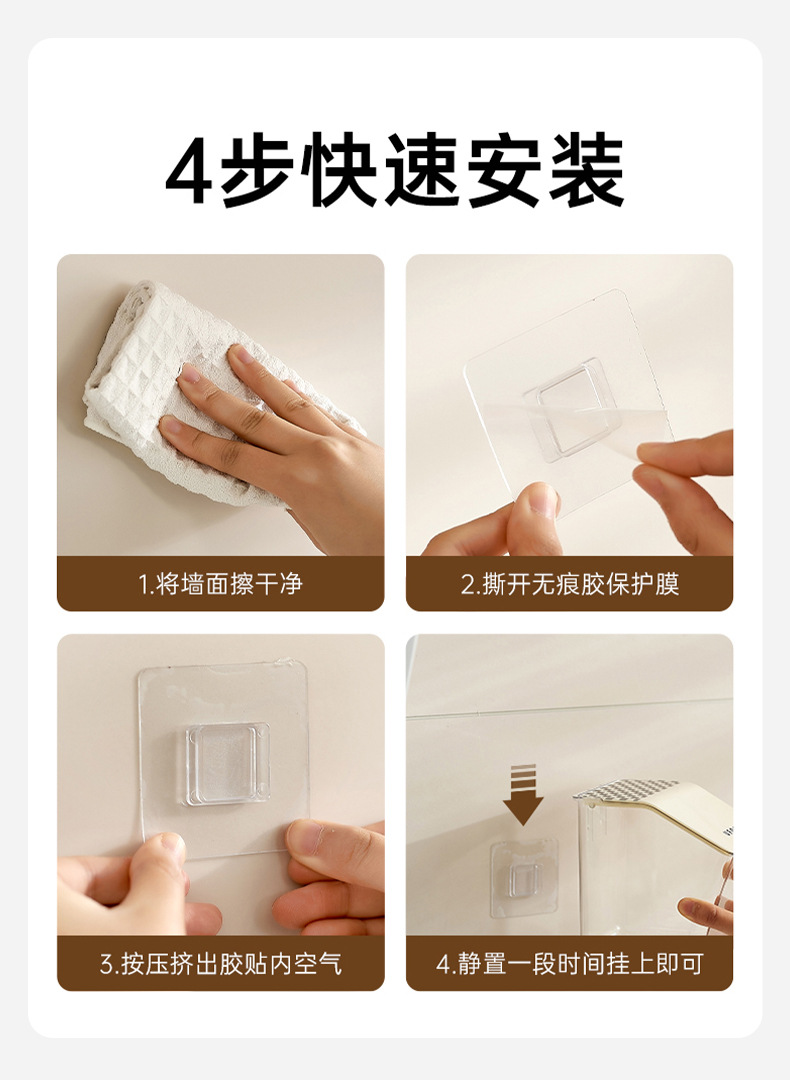 4步快速安装

1.将墙面擦干净

2.撕开无痕胶保护膜

3.按压挤出胶贴内空气

4.静置一段时间挂上即可