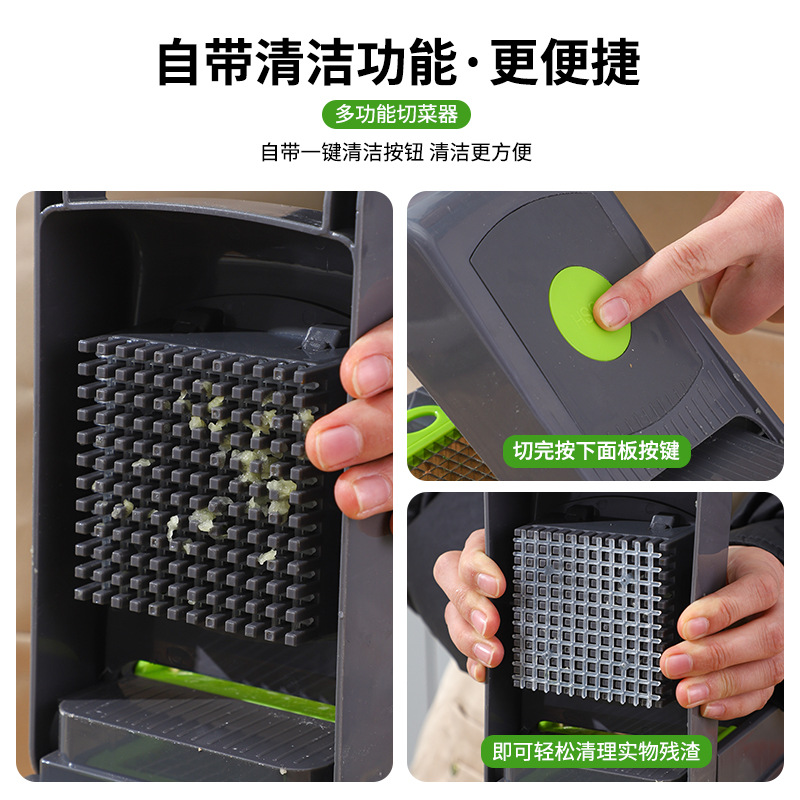 自带清洁功能·更便捷

多功能切菜器

自带一键清洁按钮 清洁更方便

切完按下面板按键

即可轻松清理实物残渣