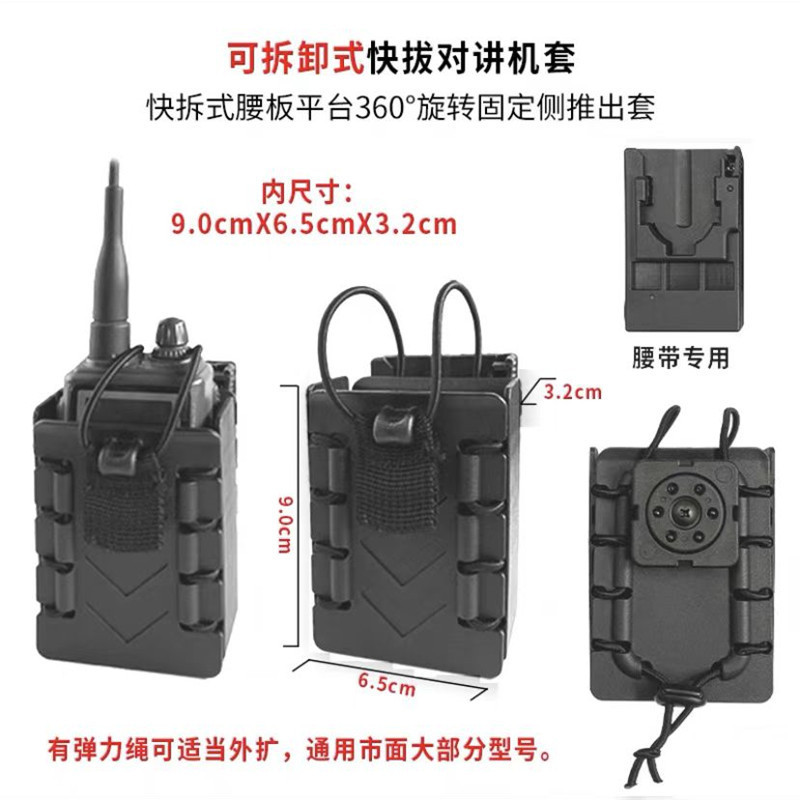 可拆卸式快拔对讲机套
快拆式腰板平台360°旋转固定侧推出套

内尺寸:
9.0cmX6.5cmX3.2cm

腰带专用

3.2cm

9.0cm

6.5cm

有弹力绳可适当外扩，通用市面大部分型号。