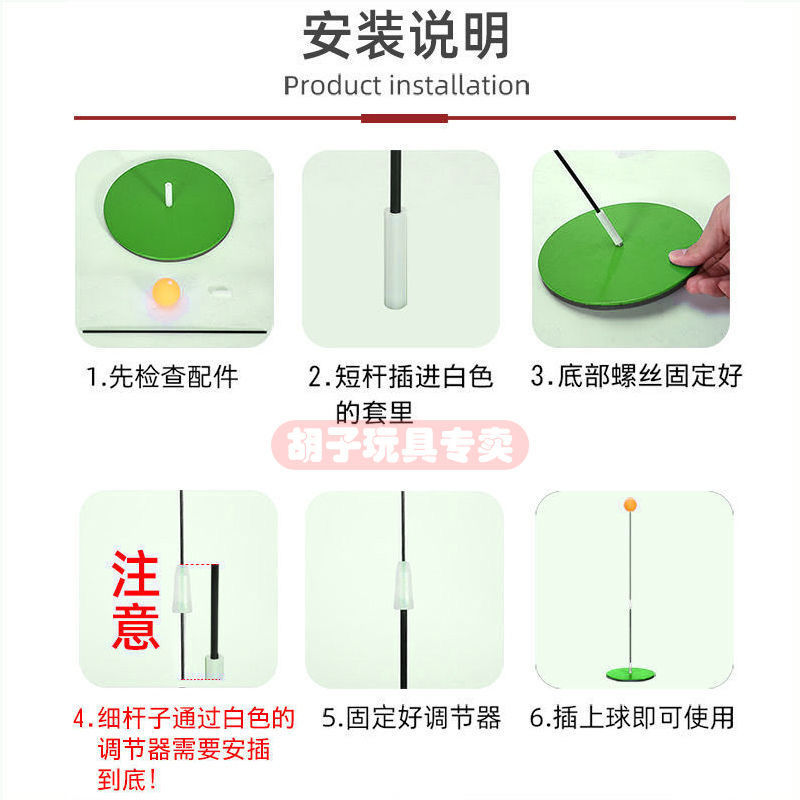 安装说明
Product installation

1.先检查配件

2.短杆插进白色的套里

3.底部螺丝固定好

胡子玩具专卖

注意

4.细杆子通过白色的调节器需要安插到底!

5.固定好调节器

6.插上球即可使用