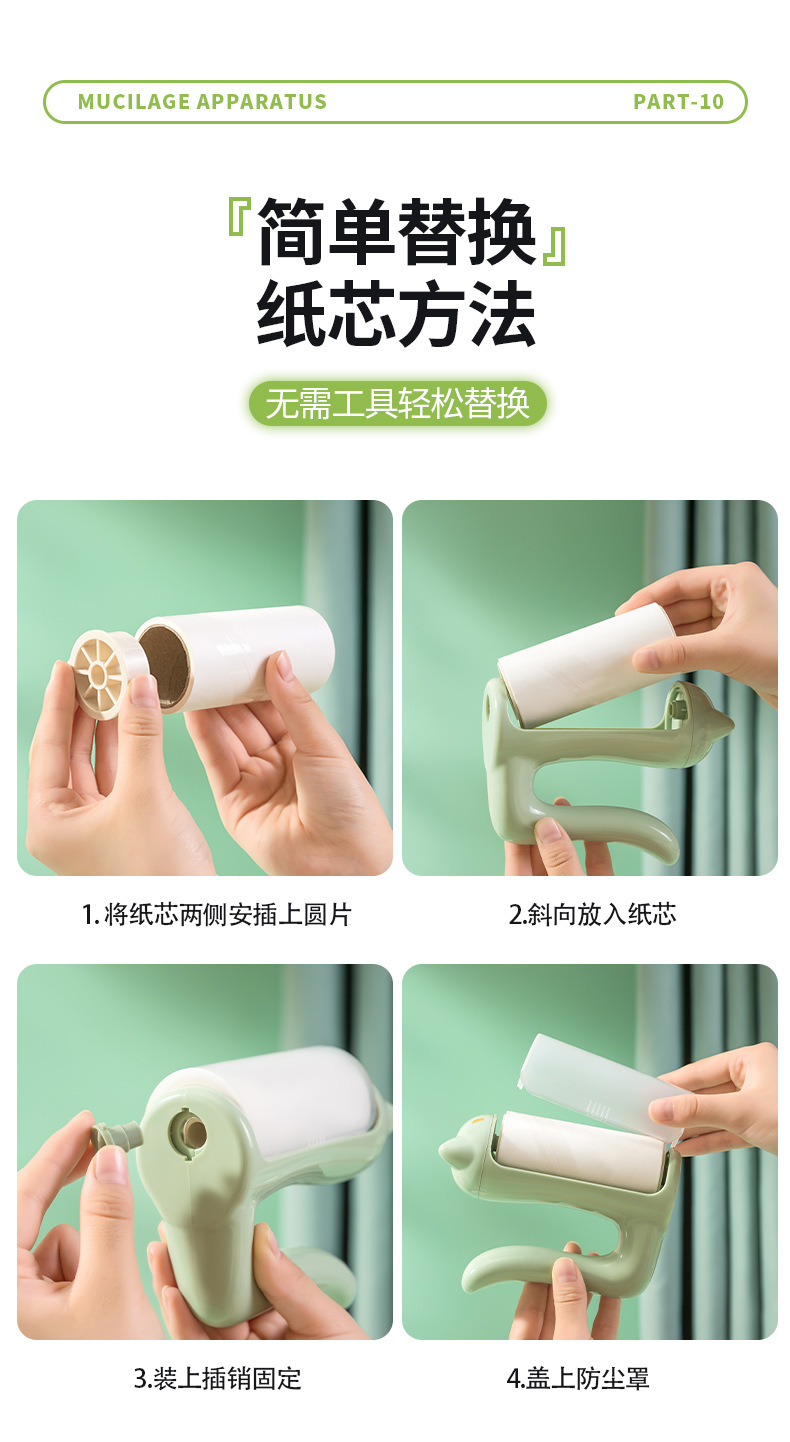 MUCILAGE APPARATUS PART-10

『简单替换』
纸芯方法

无需工具轻松替换

1. 将纸芯两侧安插上圆片

2.斜向放入纸芯

3.装上插销固定

4.盖上防尘罩