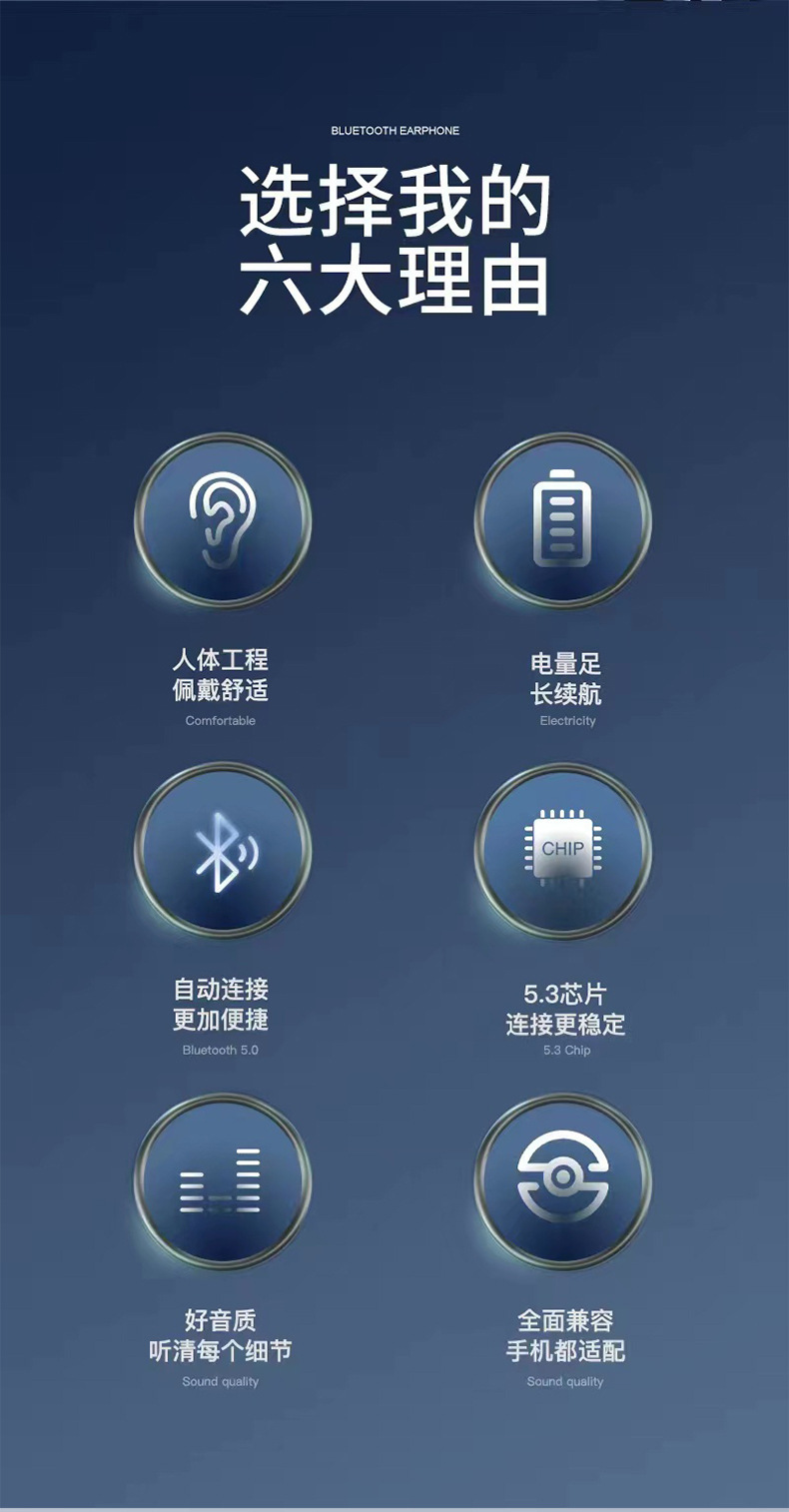 BLUETOOTH EARPHONE

选择我的
六大理由

人体工程
佩戴舒适
Comfortable

电量足
长续航
Electricity

自动连接
更加便捷
Bluetooth 5.0

CHIP

5.3芯片
连接更稳定
5.3 Chip

好音质
听清每个细节
Sound quality

全面兼容
手机都适配
Sound quality