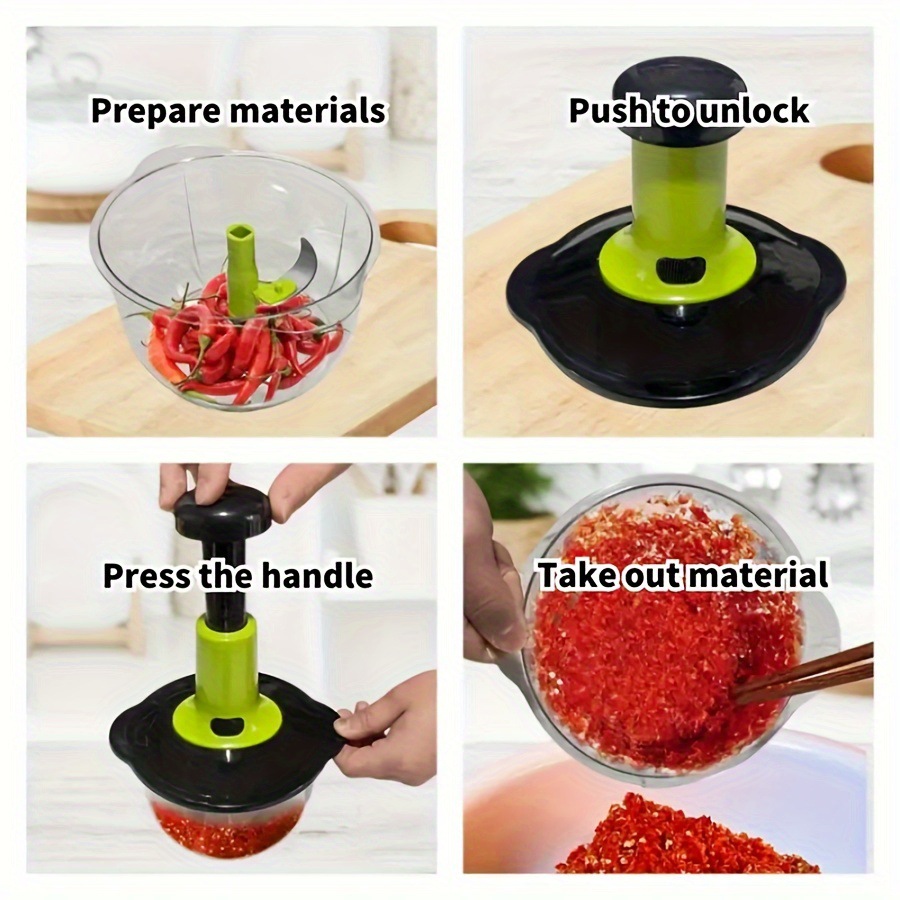 Prepare materials

Push to unlock

Press the handle

Take out material