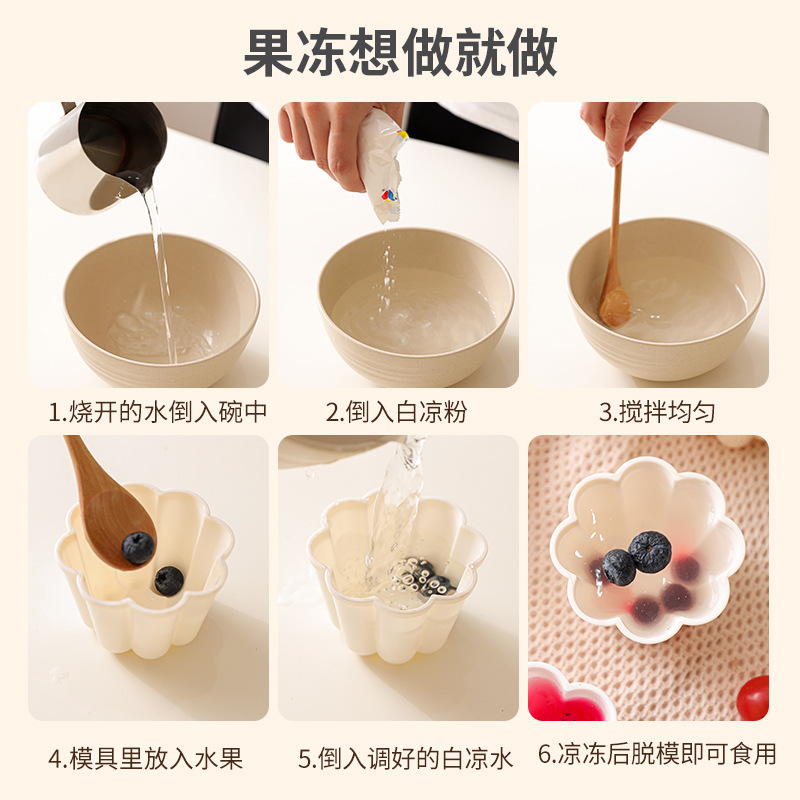 果冻想做就做

1.烧开的水倒入碗中

2.倒入白凉粉

3.搅拌均匀

4.模具里放入水果

5.倒入调好的白凉水

6.凉冻后脱模即可食用