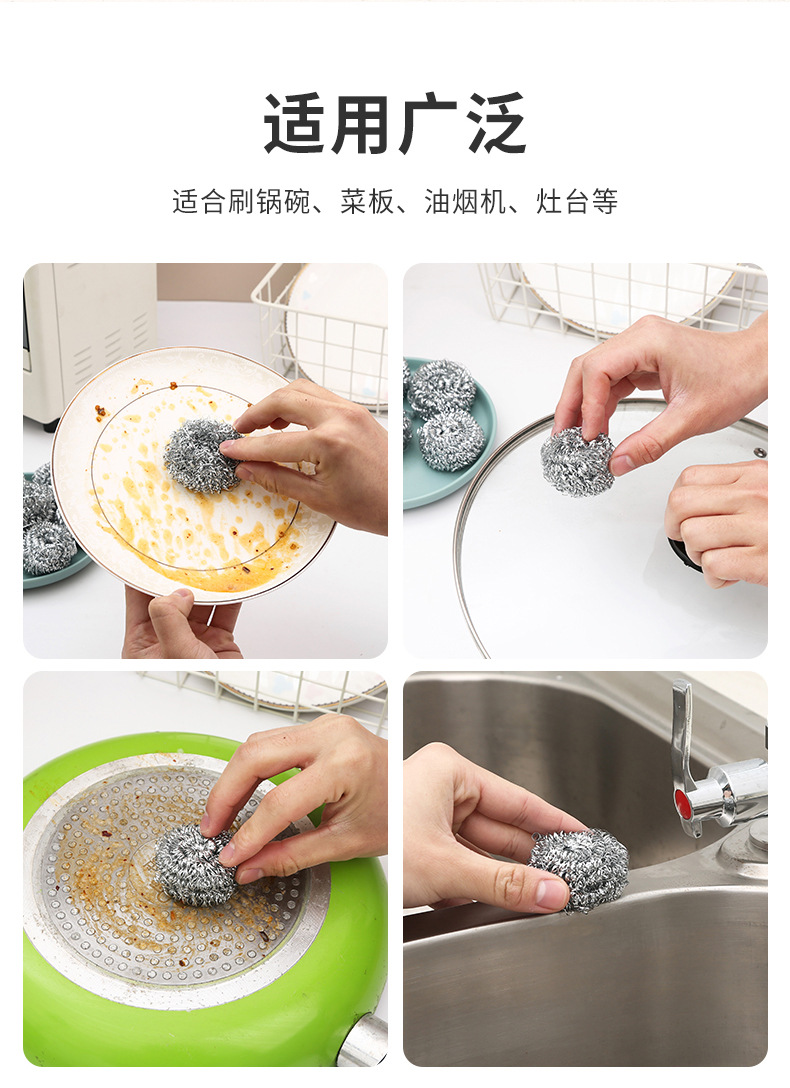 适用广泛

适合刷锅碗、菜板、油烟机、灶台等