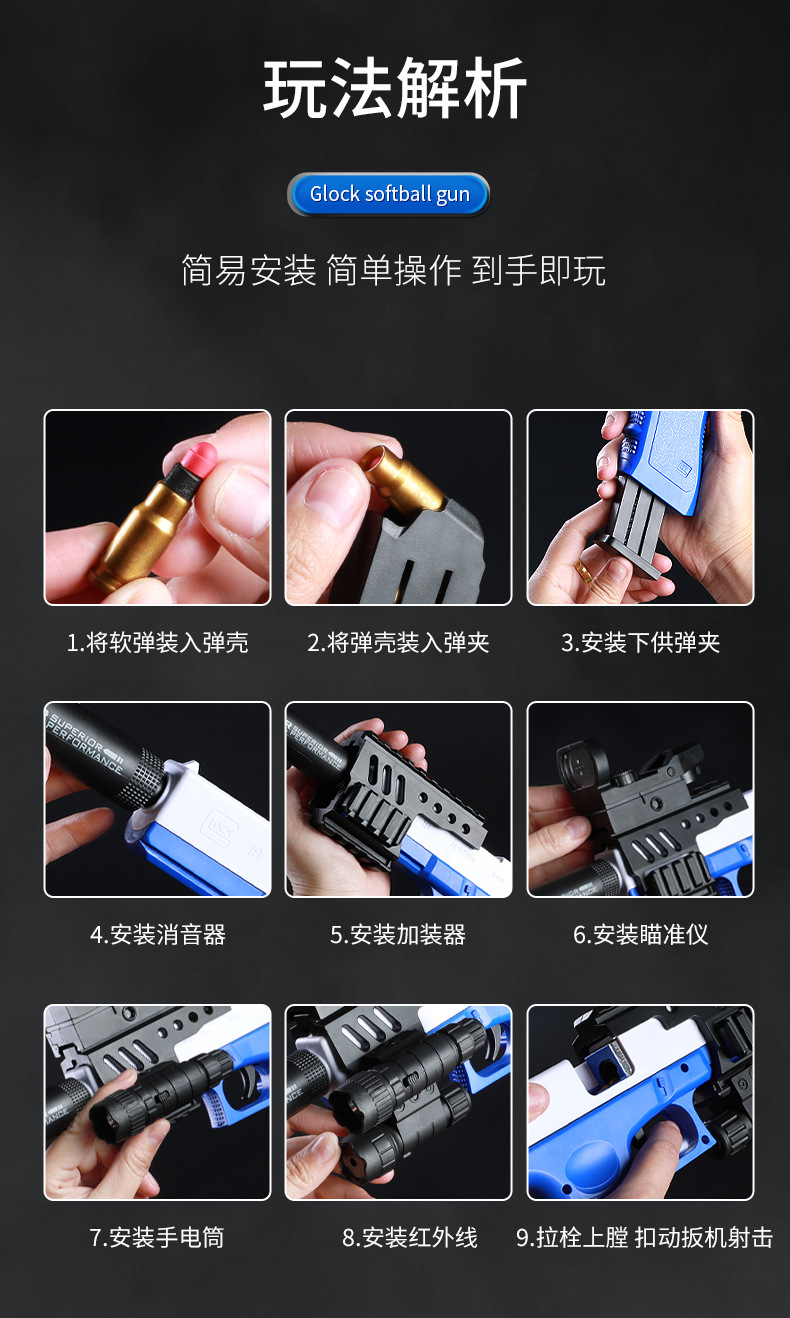 玩法解析

Glock softball gun

简易安装 简单操作 到手即玩

1.将软弹装入弹壳

2.将弹壳装入弹夹

3.安装下供弹夹

SUPERIOR PERFORMANCE

4.安装消音器

SUPERIOR PERFORMANCE

5.安装加装器

6.安装瞄准仪

7.安装手电筒

8.安装红外线

9.拉栓上膛 扣动扳机射击