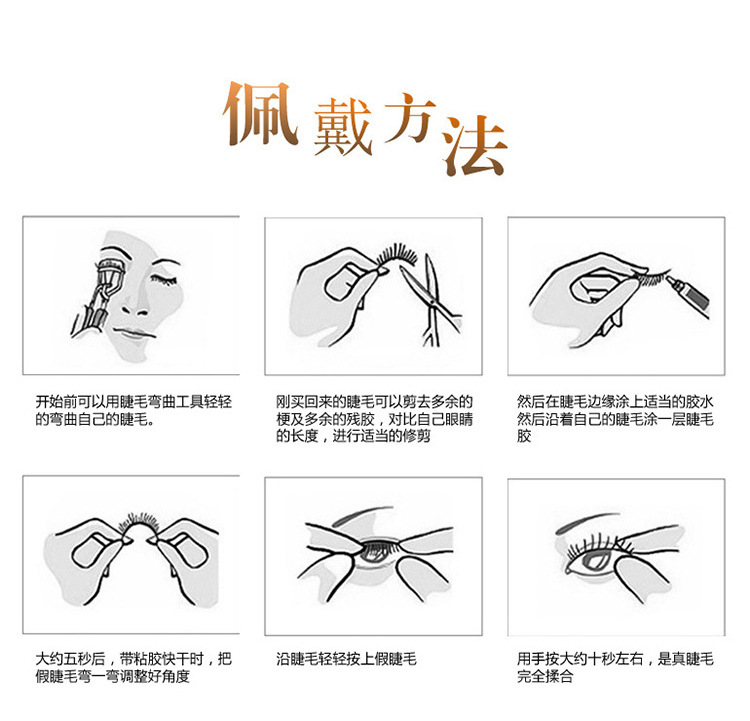 佩戴方法

开始前可以用睫毛弯曲工具轻轻的弯曲自己的睫毛。

刚买回来的睫毛可以剪去多余的梗及多余的残胶，对比自己眼睛的长度，进行适当的修剪

然后在睫毛边缘涂上适当的胶水然后沿着自己的睫毛涂一层睫毛胶

大约五秒后，带粘胶快干时，把假睫毛弯一弯调整好角度

沿睫毛轻轻按上假睫毛

用手按大约十秒左右，是真睫毛完全揉合