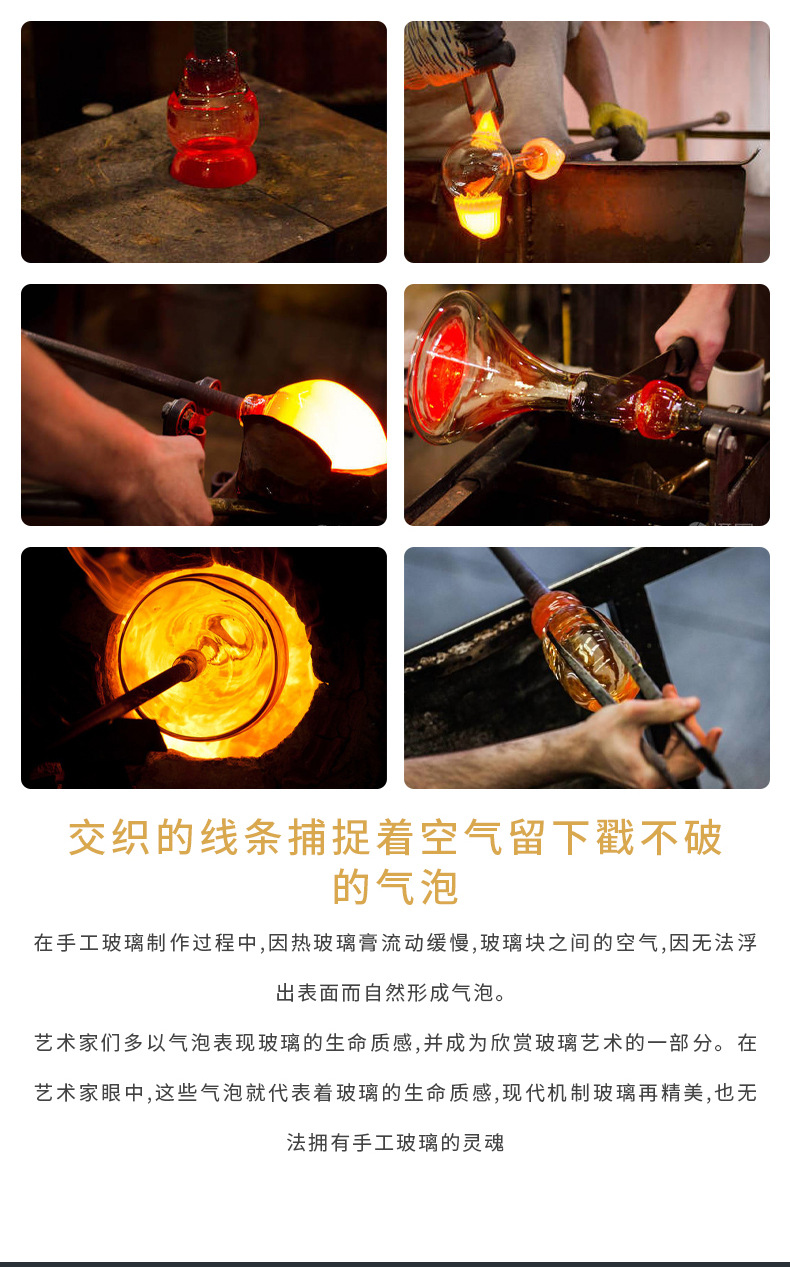 交织的线条捕捉着空气留下戳不破的气泡

在手工玻璃制作过程中,因热玻璃膏流动缓慢,玻璃块之间的空气,因无法浮出表面而自然形成气泡。

艺术家们多以气泡表现玻璃的生命质感,并成为欣赏玻璃艺术的一部分。在艺术家眼中,这些气泡就代表着玻璃的生命质感,现代机制玻璃再精美,也无法拥有手工玻璃的灵魂