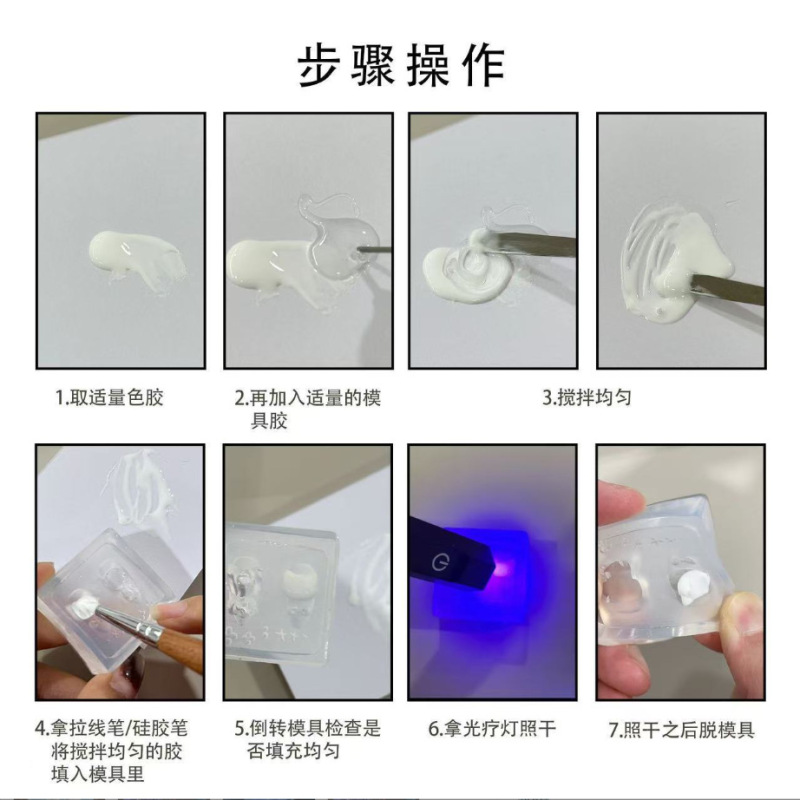 步骤操作

1.取适量色胶

2.再加入适量的模具胶

3.搅拌均匀

4.拿拉线笔/硅胶笔将搅拌均匀的胶填入模具里

5.倒转模具检查是否填充均匀

6.拿光疗灯照干

7.照干之后脱模具