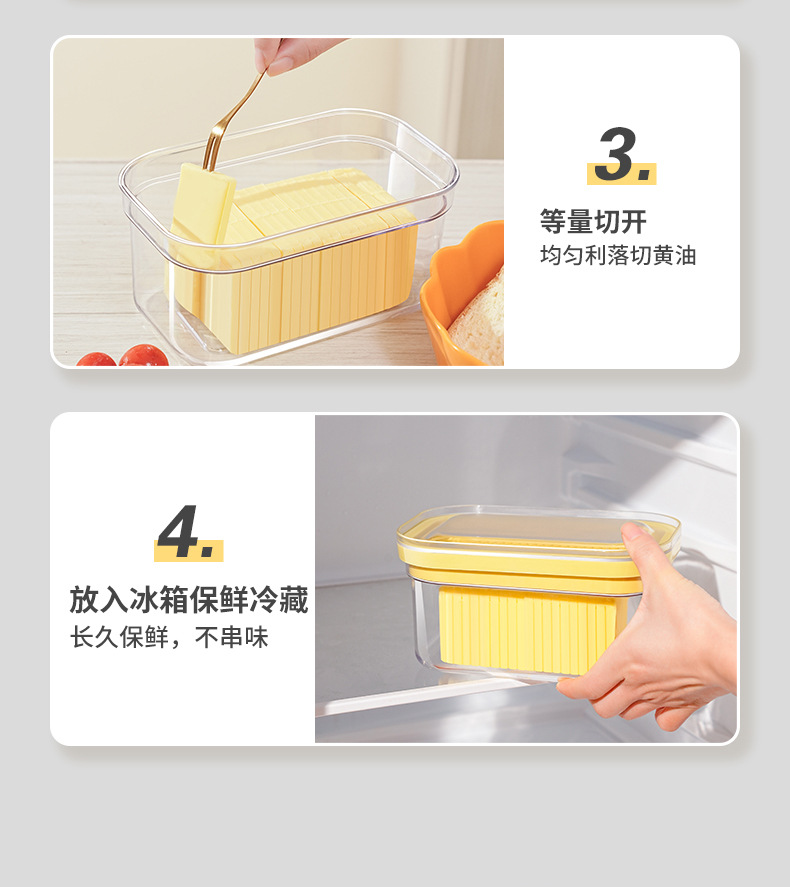 3.

等量切开

均匀利落切黄油

4.

放入冰箱保鲜冷藏

长久保鲜，不串味