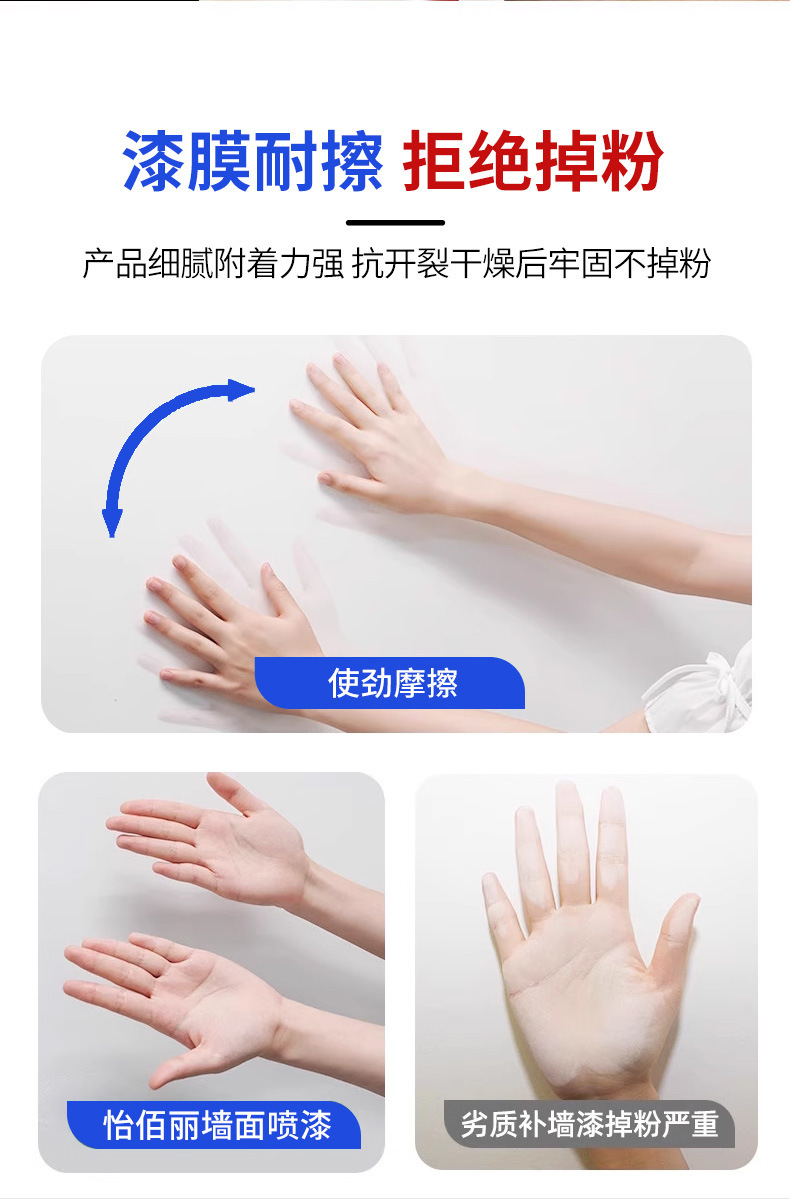 漆膜耐擦 拒绝掉粉

产品细腻附着力强 抗开裂干燥后牢固不掉粉

使劲摩擦

怡佰丽墙面喷漆

劣质补墙漆掉粉严重