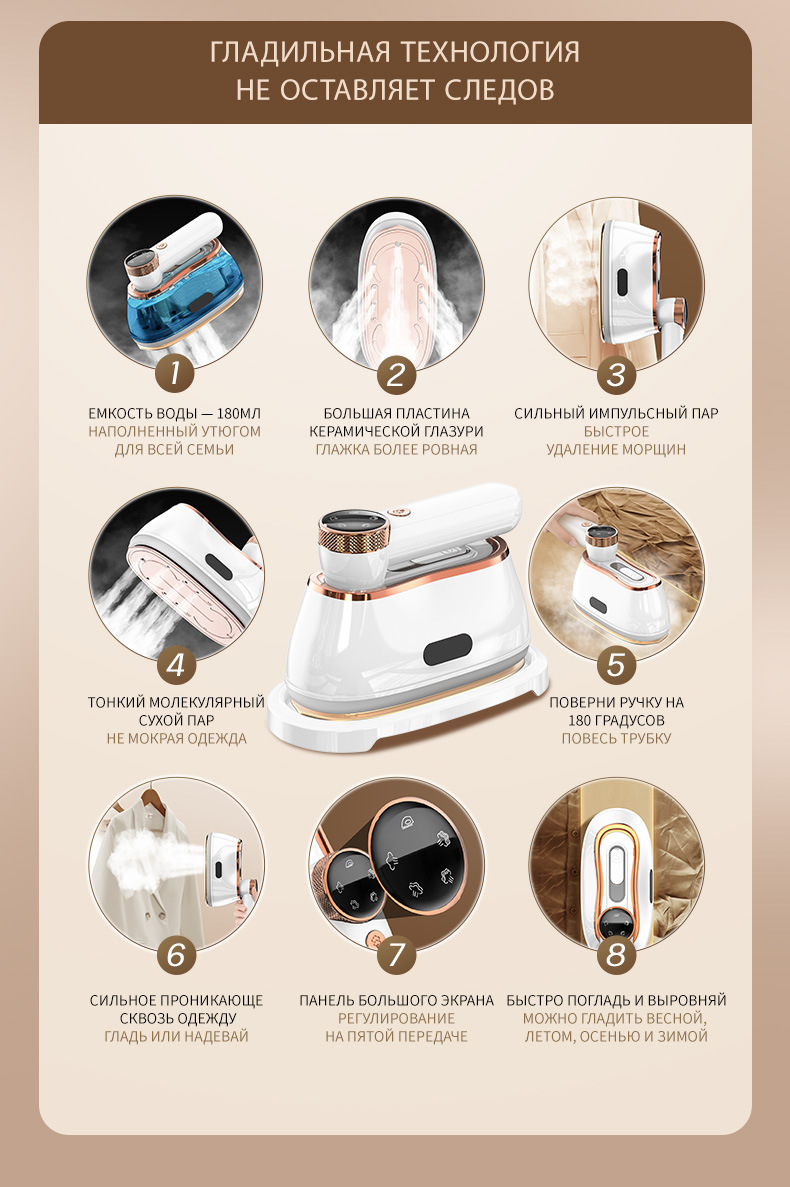 ГЛАДИЛЬНАЯ ТЕХНОЛОГИЯ
НЕ ОСТАВЛЯЕТ СЛЕДОВ

1
ЕМКОСТЬ ВОДЫ — 180МЛ
НАПОЛНЕННЫЙ УТЮГОМ ДЛЯ ВСЕЙ СЕМЬИ

2
БОЛЬШАЯ ПЛАСТИНА КЕРАМИЧЕСКОЙ ГЛАЗУРИ
ГЛАЖКА БОЛЕЕ РОВНАЯ

3
СИЛЬНЫЙ ИМПУЛЬСНЫЙ ПАР
БЫСТРОЕ УДАЛЕНИЕ МОРЩИН

4
ТОНКИЙ МОЛЕКУЛЯРНЫЙ СУХОЙ ПАР
НЕ МОКРАЯ ОДЕЖДА

5
ПОВЕРНИ РУЧКУ НА 180 ГРАДУСОВ
ПОВЕСЬ ТРУБКУ

6
СИЛЬНОЕ ПРОНИКАЮЩЕ СКВОЗЬ ОДЕЖДУ
ГЛАДЬ ИЛИ НАДЕВАЙ

7
ПАНЕЛЬ БОЛЬШОГО ЭКРАНА
РЕГУЛИРОВАНИЕ НА ПЯТОЙ ПЕРЕДАЧЕ

8
БЫСТРО ПОГЛАДЬ И ВЫРОВНЯЙ
МОЖНО ГЛАДИТЬ ВЕСНОЙ, ЛЕТОМ, ОСЕНЬЮ И ЗИМОЙ