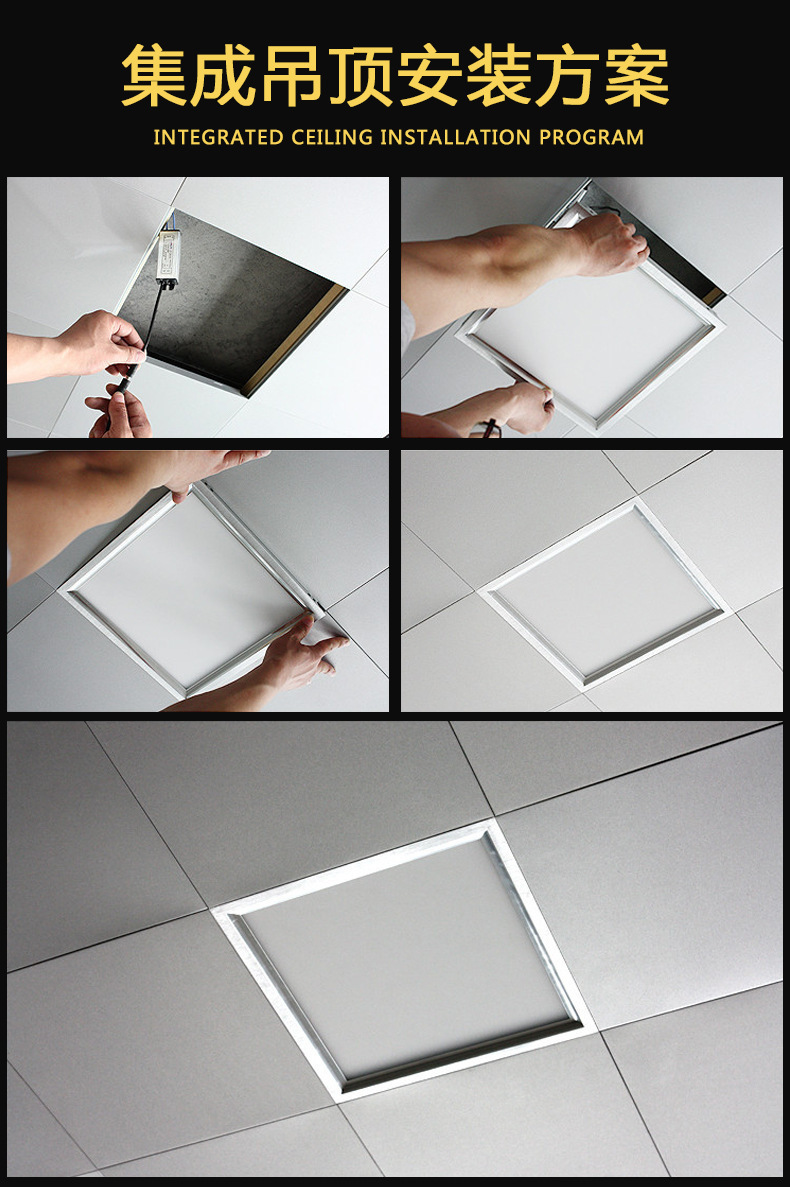 集成吊顶安装方案

INTEGRATED CEILING INSTALLATION PROGRAM