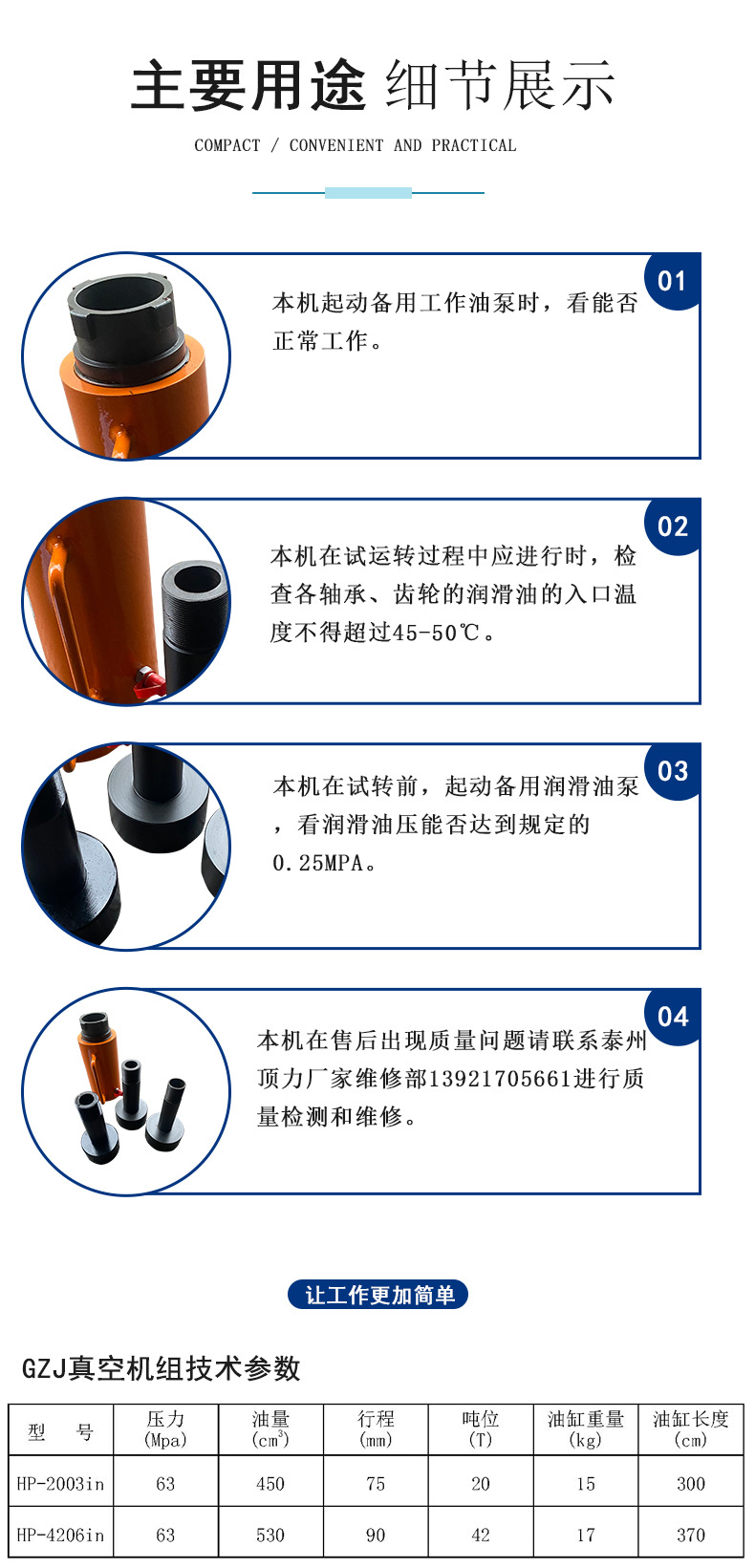 主要用途 细节展示

COMPACT / CONVENIENT AND PRACTICAL

01

本机起动备用工作油泵时，看能否正常工作。

02

本机在试运转过程中应进行时，检查各轴承、齿轮的润滑油的入口温度不得超过45-50℃。

03

本机在试转前，起动备用润滑油泵，看润滑油压能否达到规定的0.25MPA。

04

本机在售后出现质量问题请联系泰州顶力厂家维修部13921705661进行质量检测和维修。

让工作更加简单

GZJ真空机组技术参数

| 型 号 | 压力 (Mpa) | 油量 ($cm^3$) | 行程 (mm) | 吨位 (T) | 油缸重量 (kg) | 油缸长度 (cm) |
|---|---|---|---|---|---|---|
| HP-2003in | 63 | 450 | 75 | 20 | 15 | 300 |
| HP-4206in | 63 | 530 | 90 | 42 | 17 | 370 |