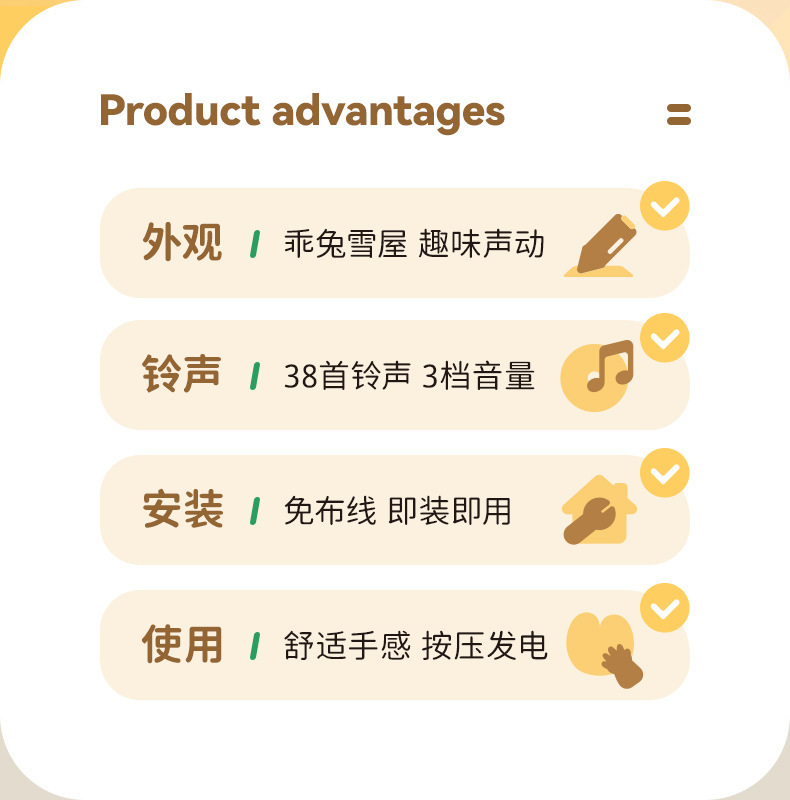 Product advantages

外观 / 乖兔雪屋 趣味声动

铃声 / 38首铃声 3档音量

安装 / 免布线 即装即用

使用 / 舒适手感 按压发电